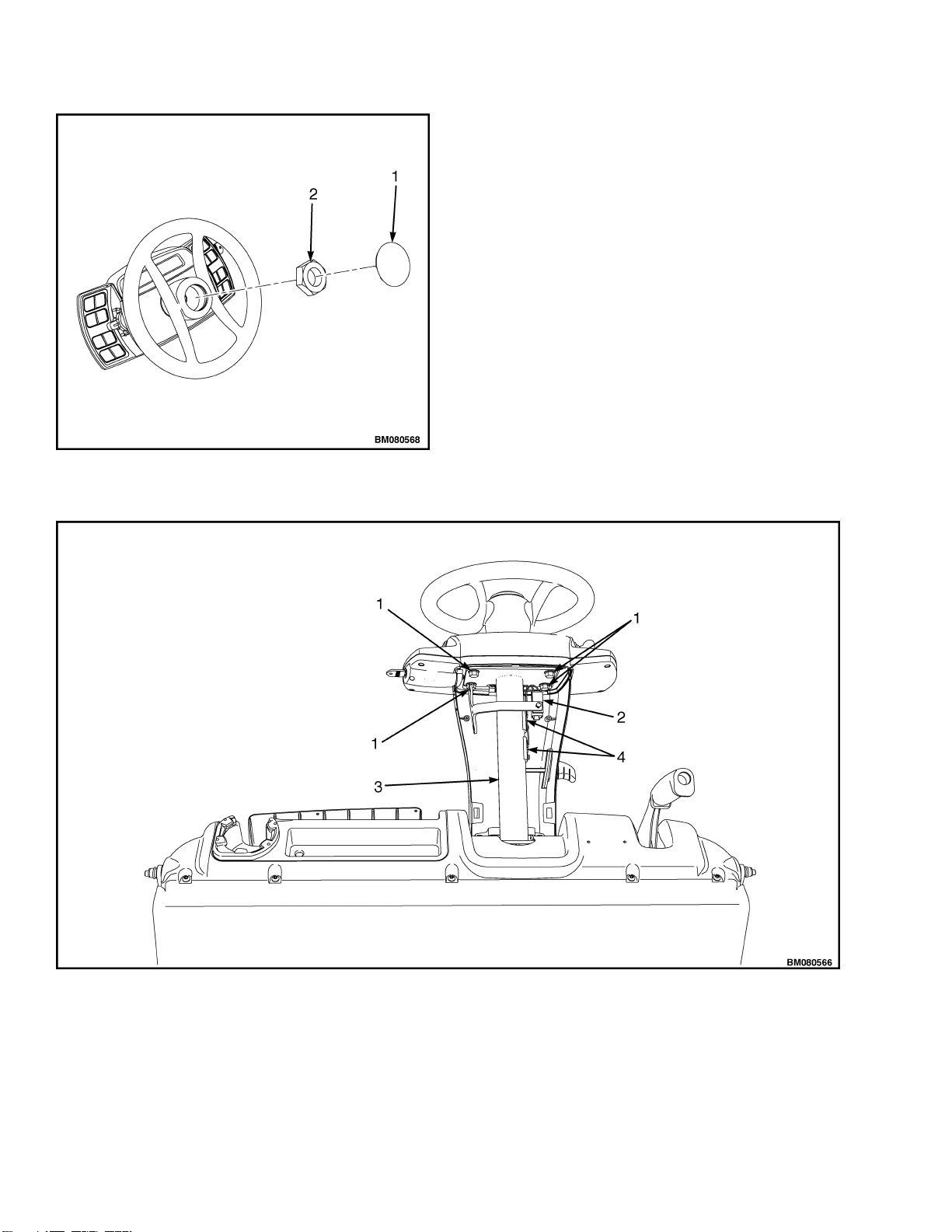 2

1

BM080568

1

1

2

1

4

3

BM080566