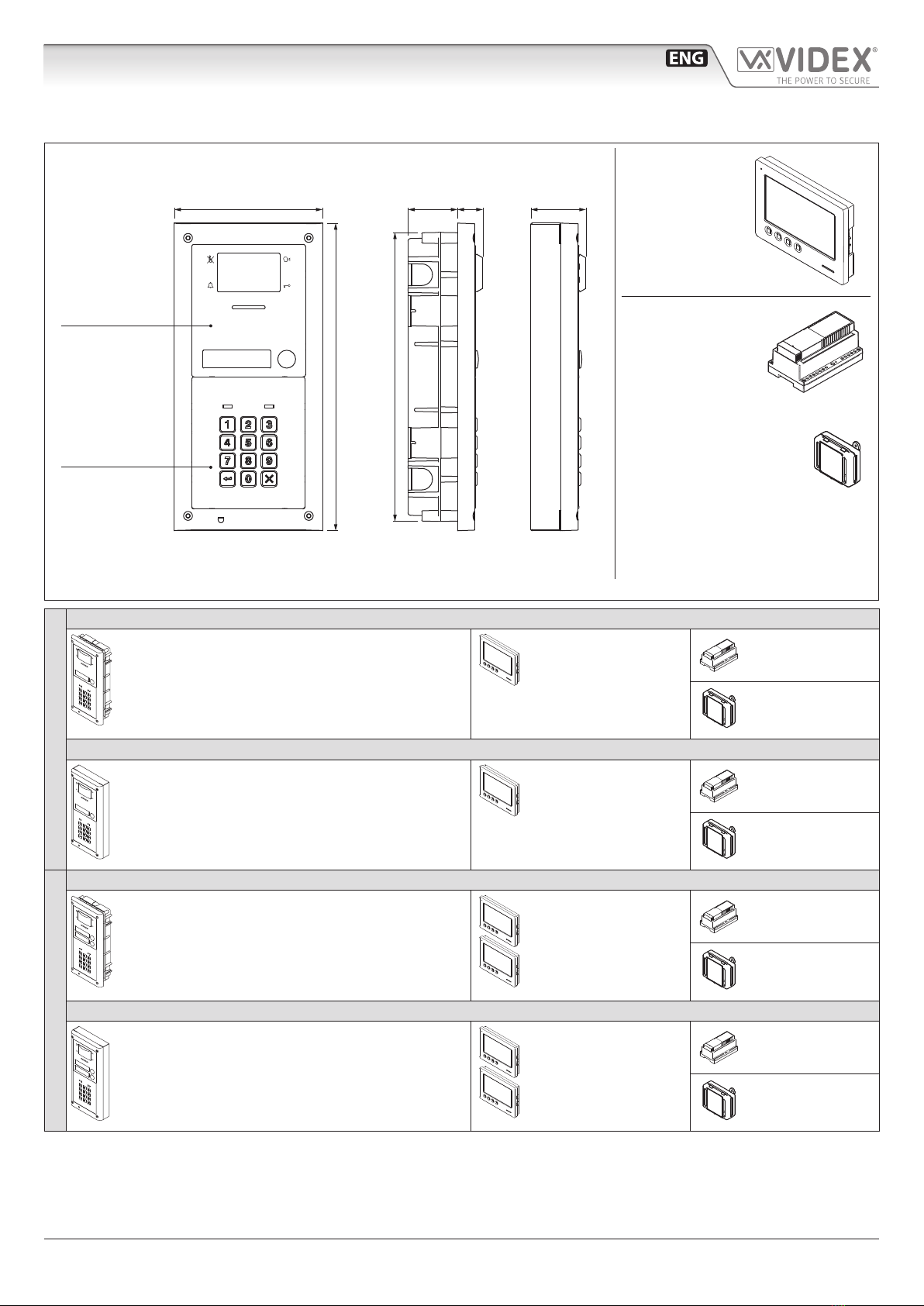 ENG

VIDEX®
THE POWER TO SECURE

1
2
3
4
5
6
7
8
9
0