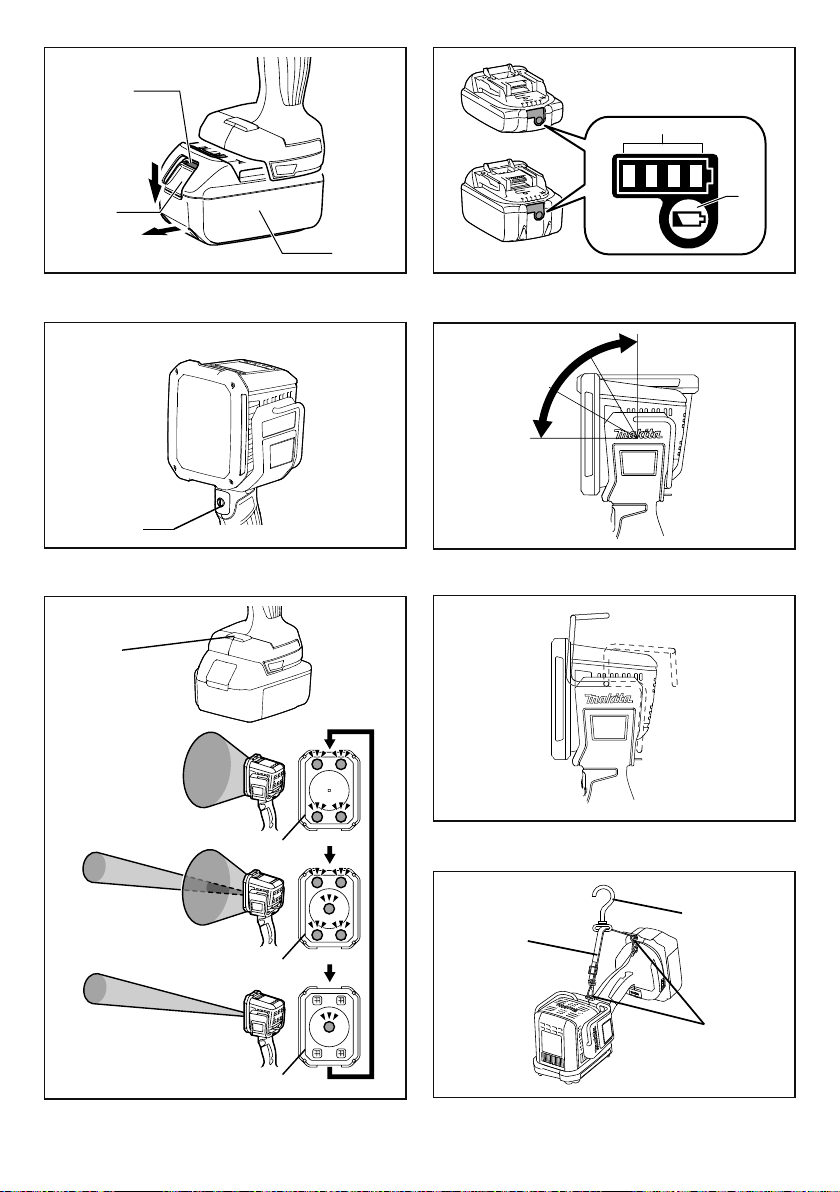 makita

makita