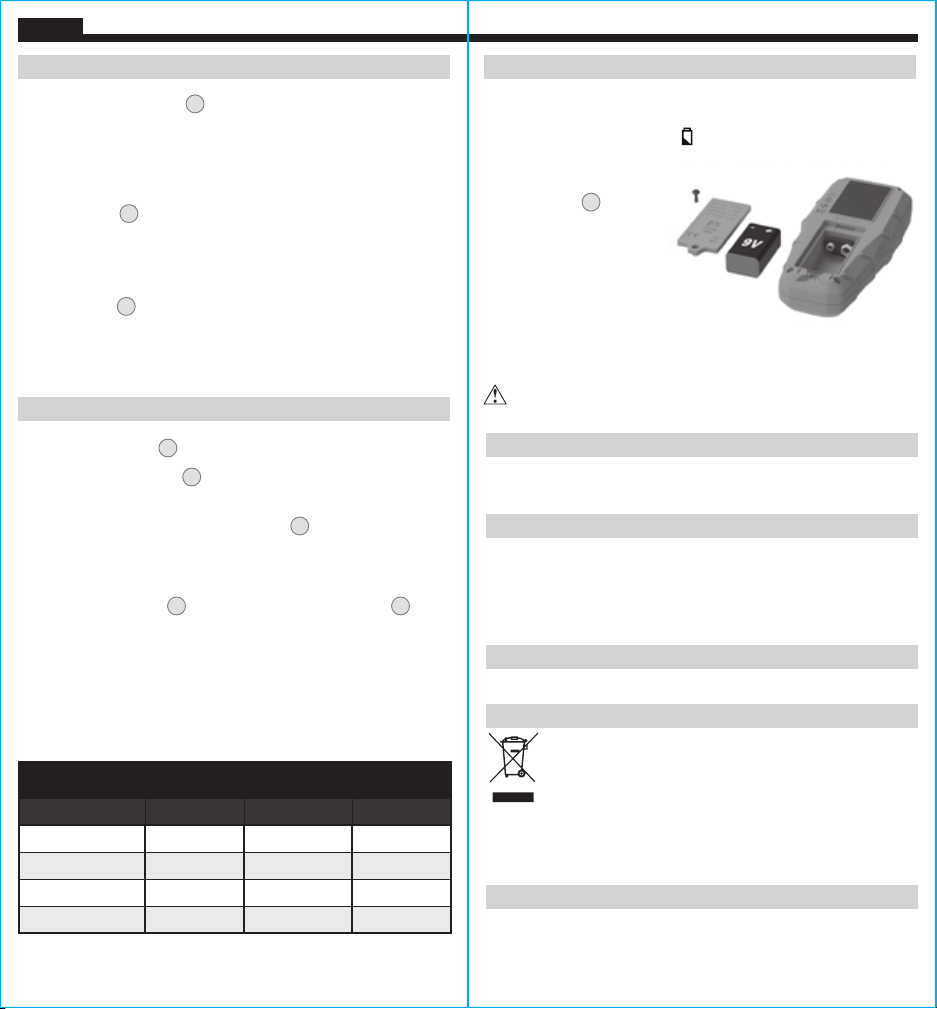 9V