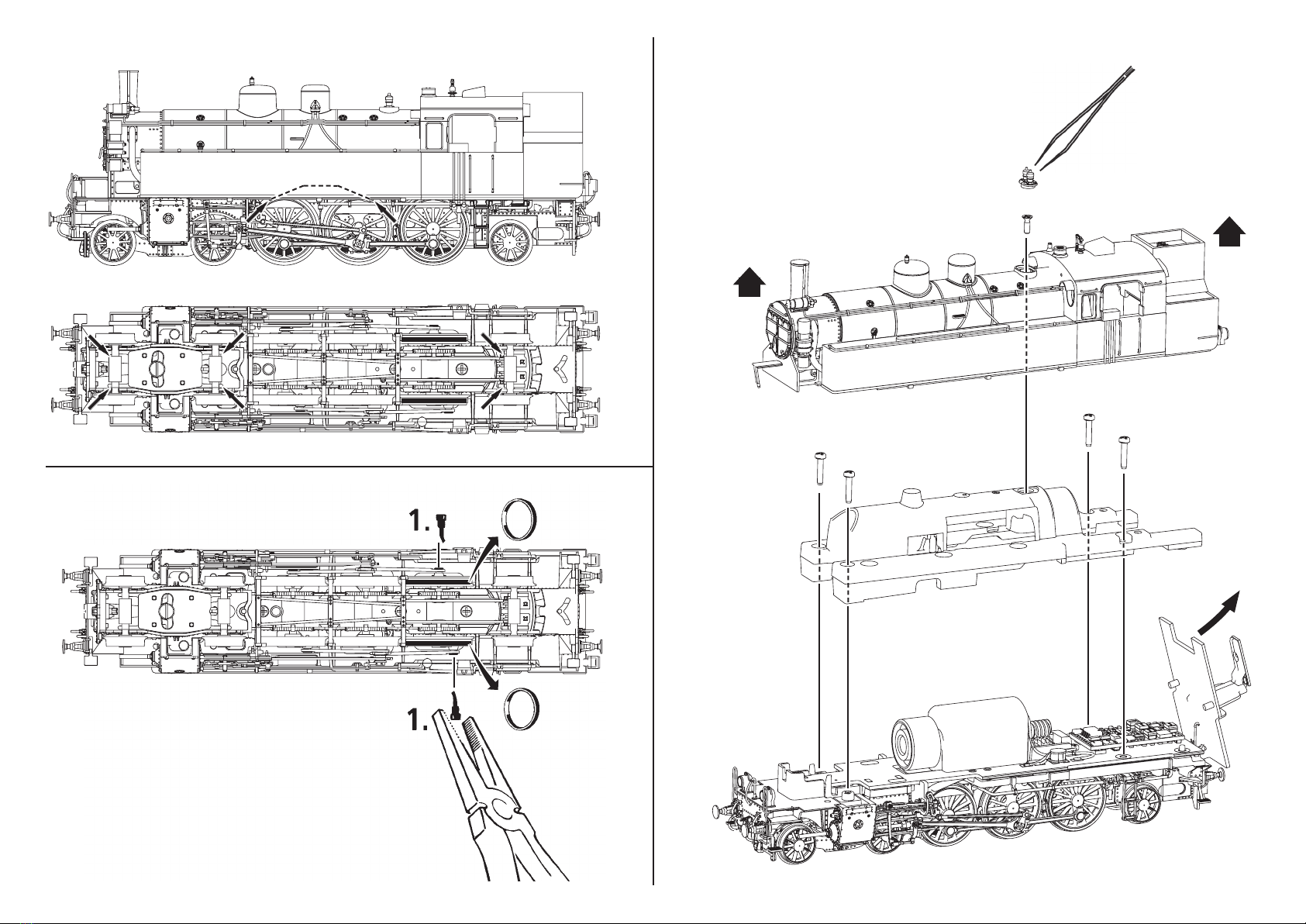 1.

1.