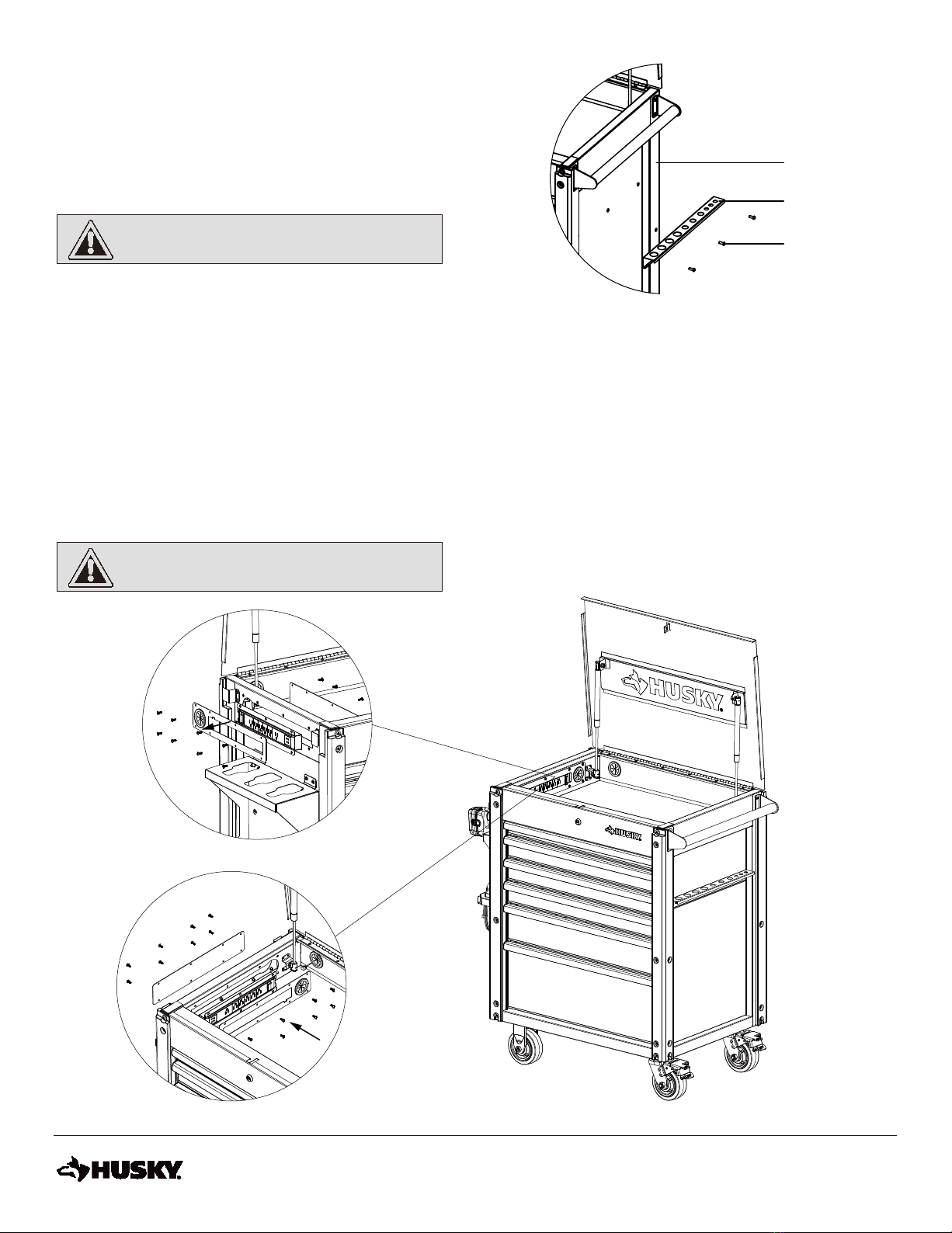 HUSKY

HUSKY

HUSKY