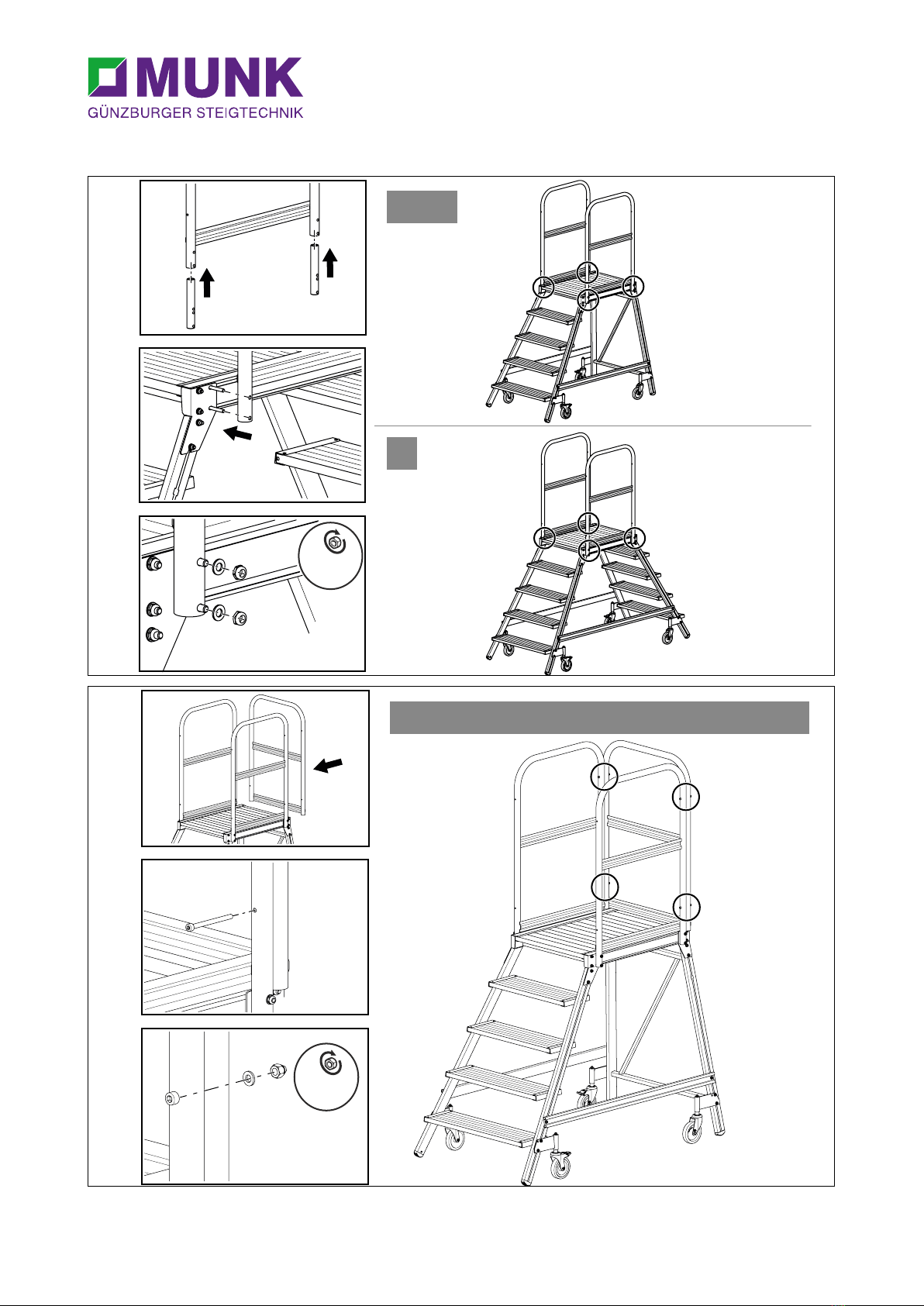 MUNK
GÜNZBURGER STEIGTECHNIK