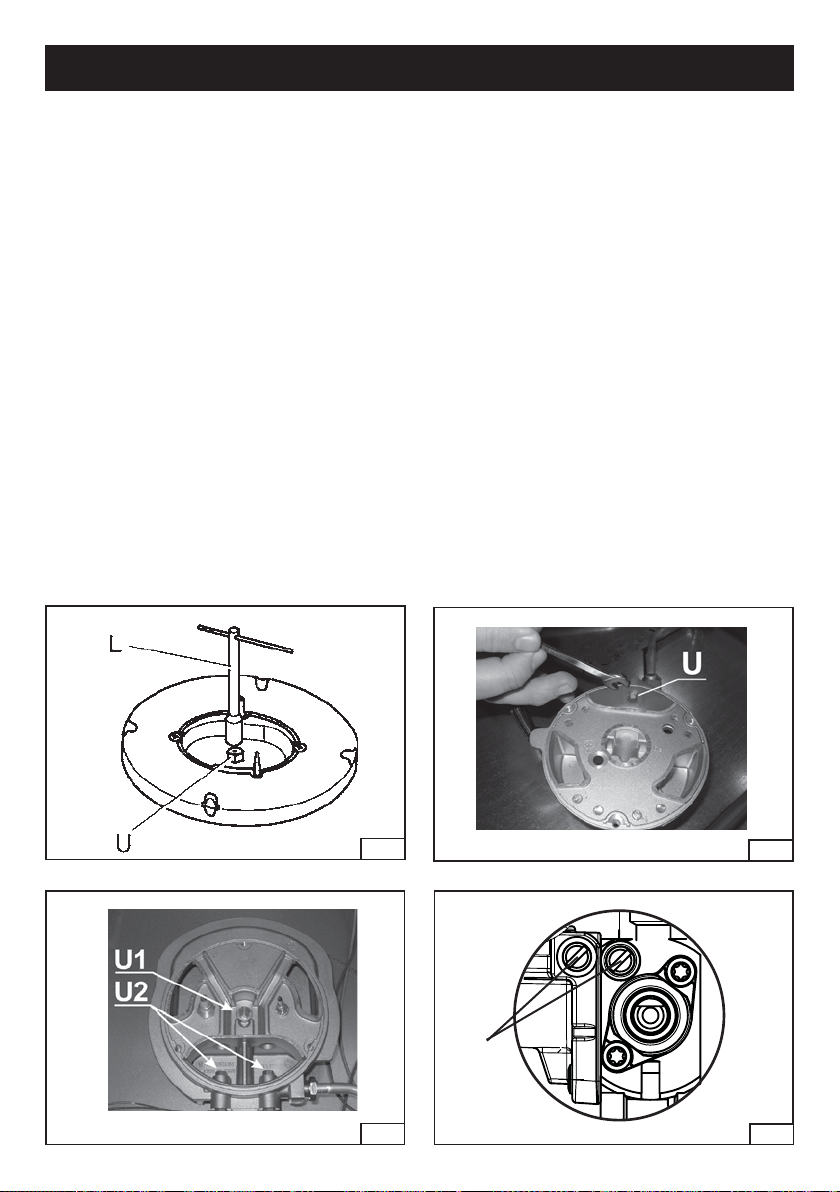 L

U

U

U1

U2