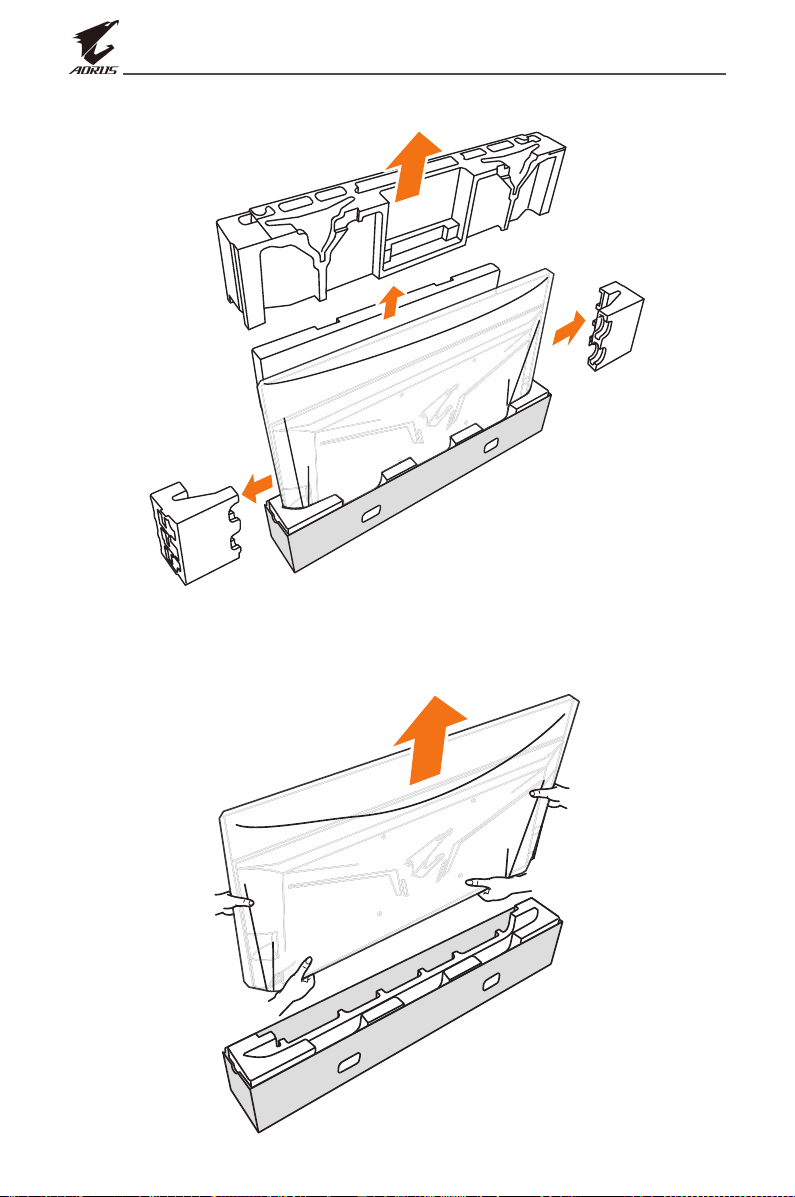 AORUS