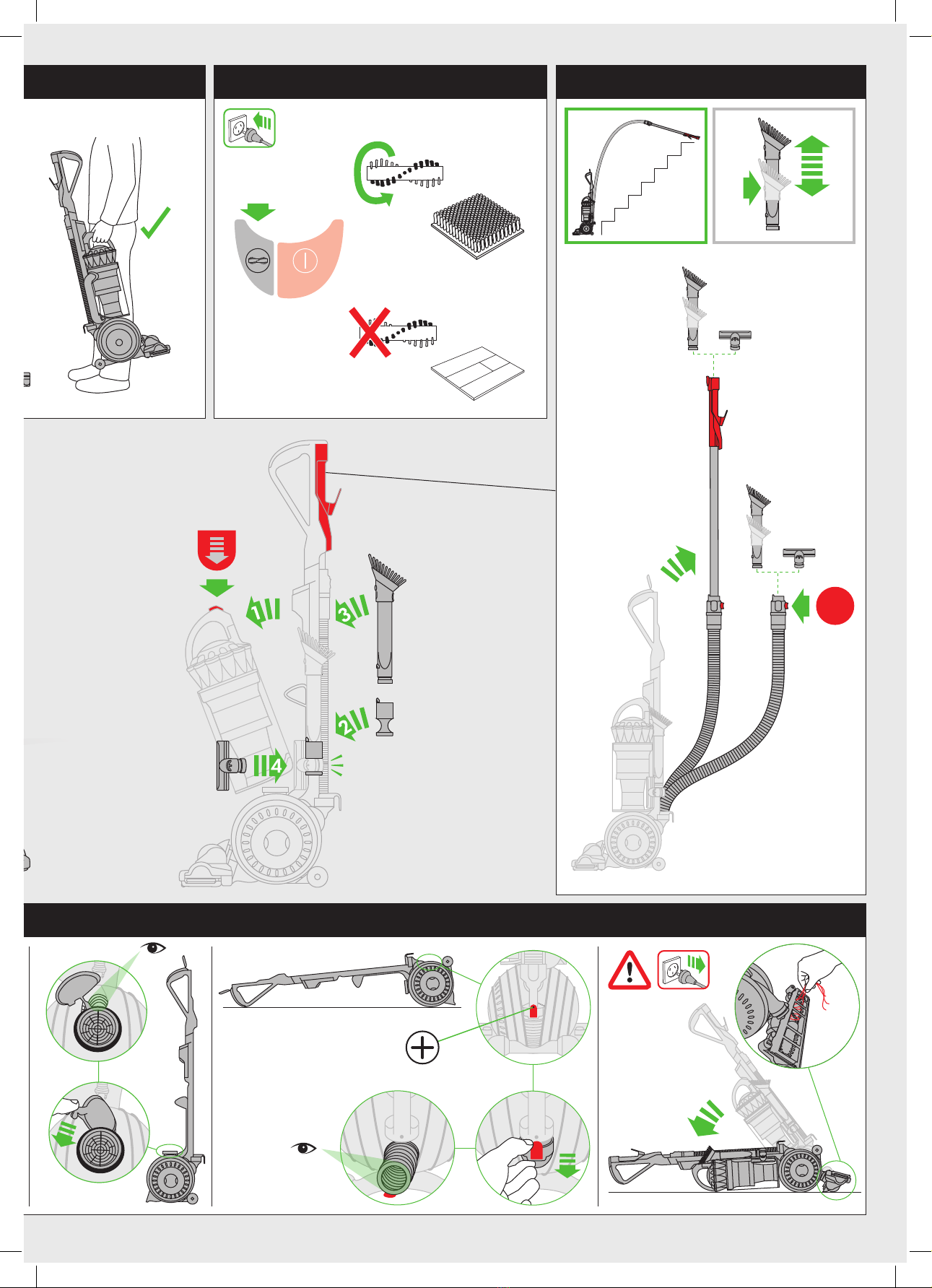 1
3
2
4