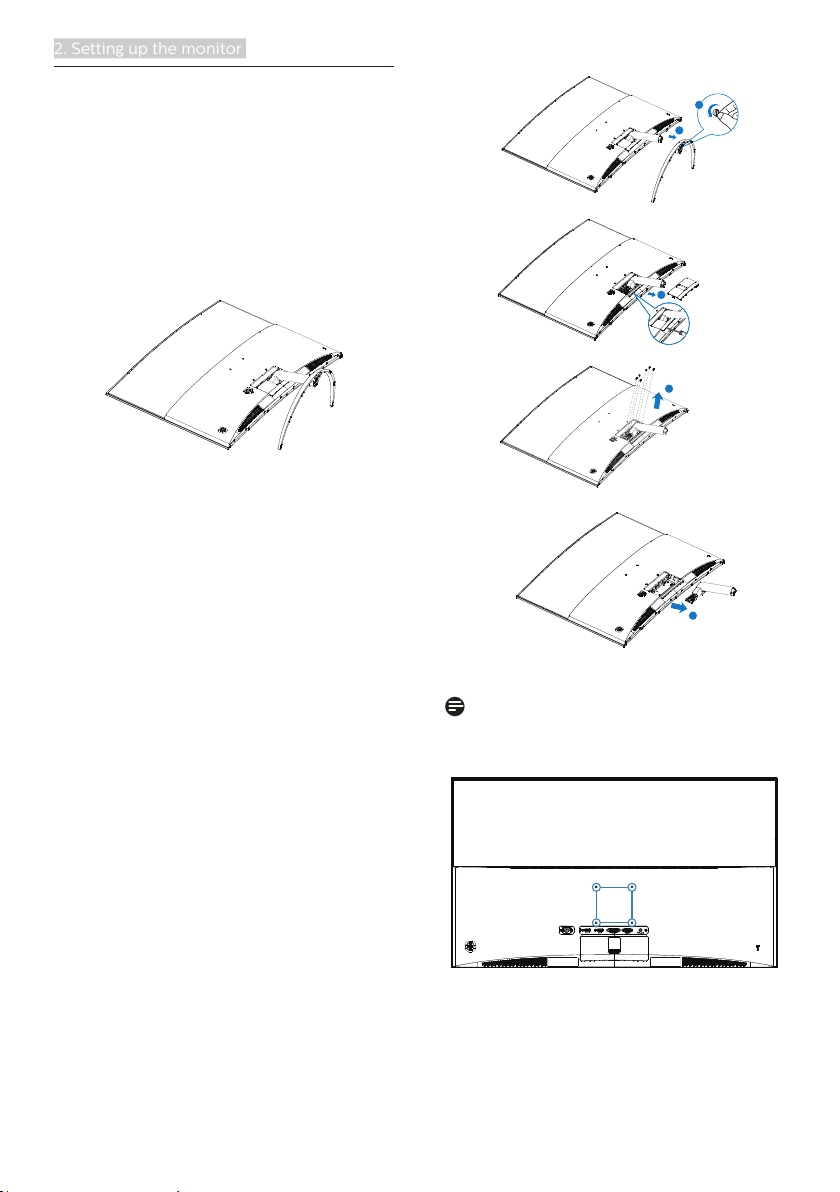 2. Setting up the monitor