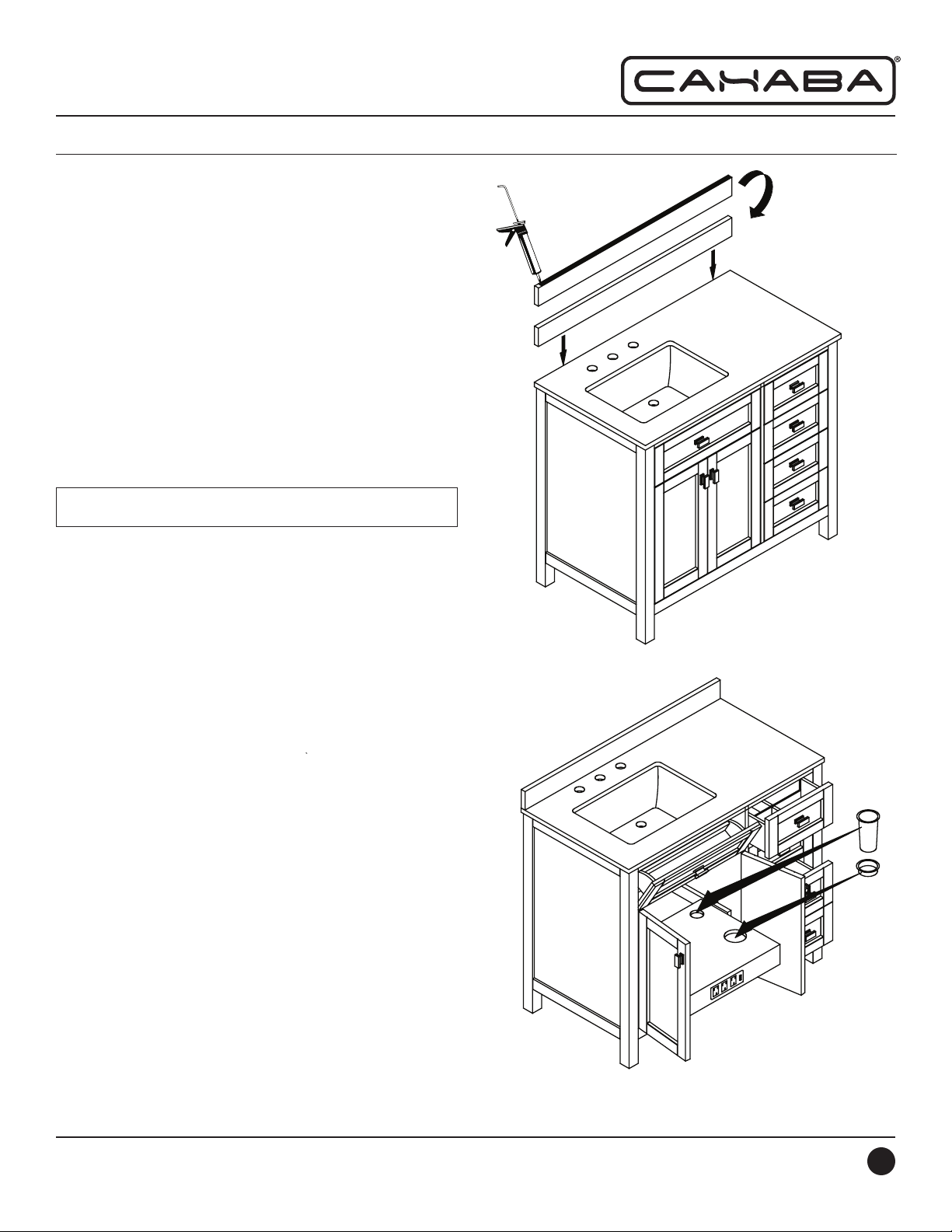 CAHABA®