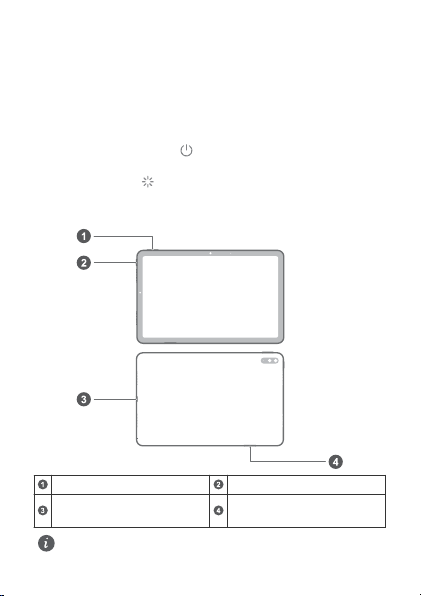 1

2

3

4

| 1 | | 2 | |
|---|---|---|---|
| 3 | | 4 | |