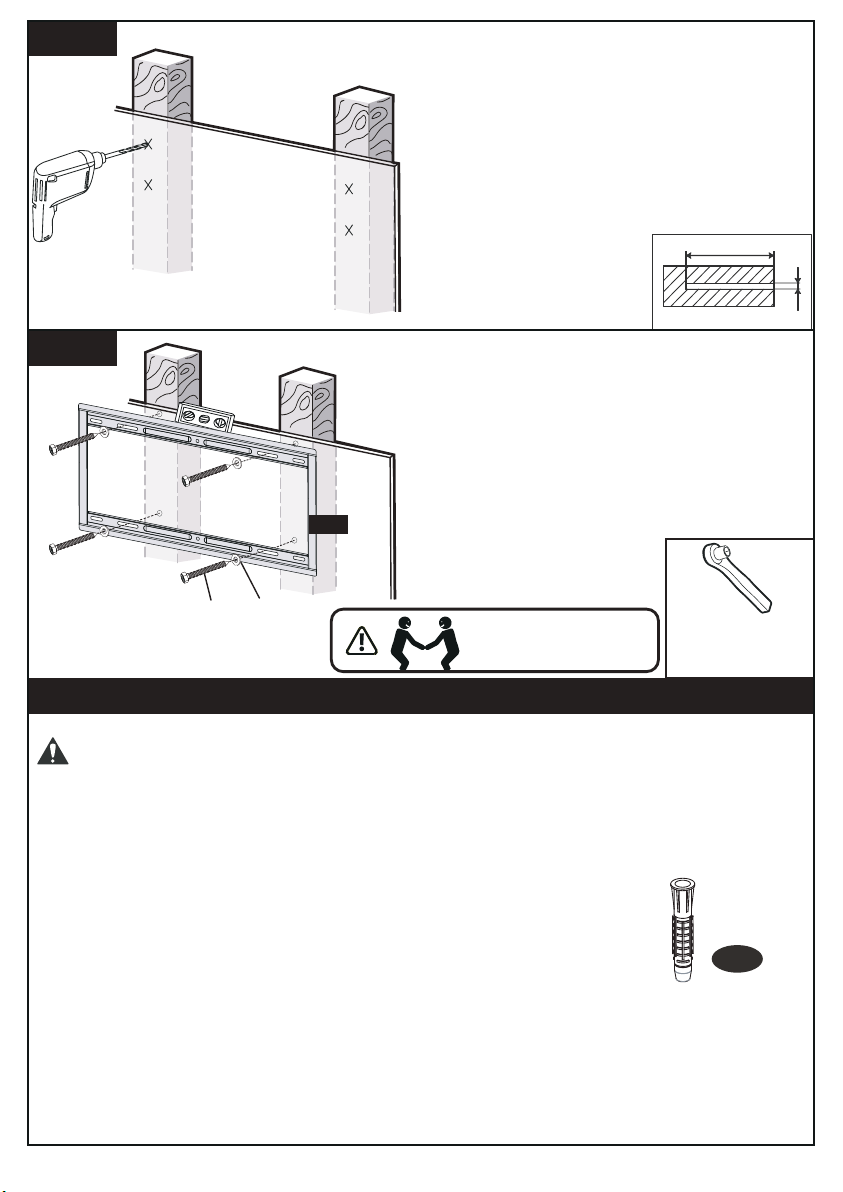 X
X
X
X