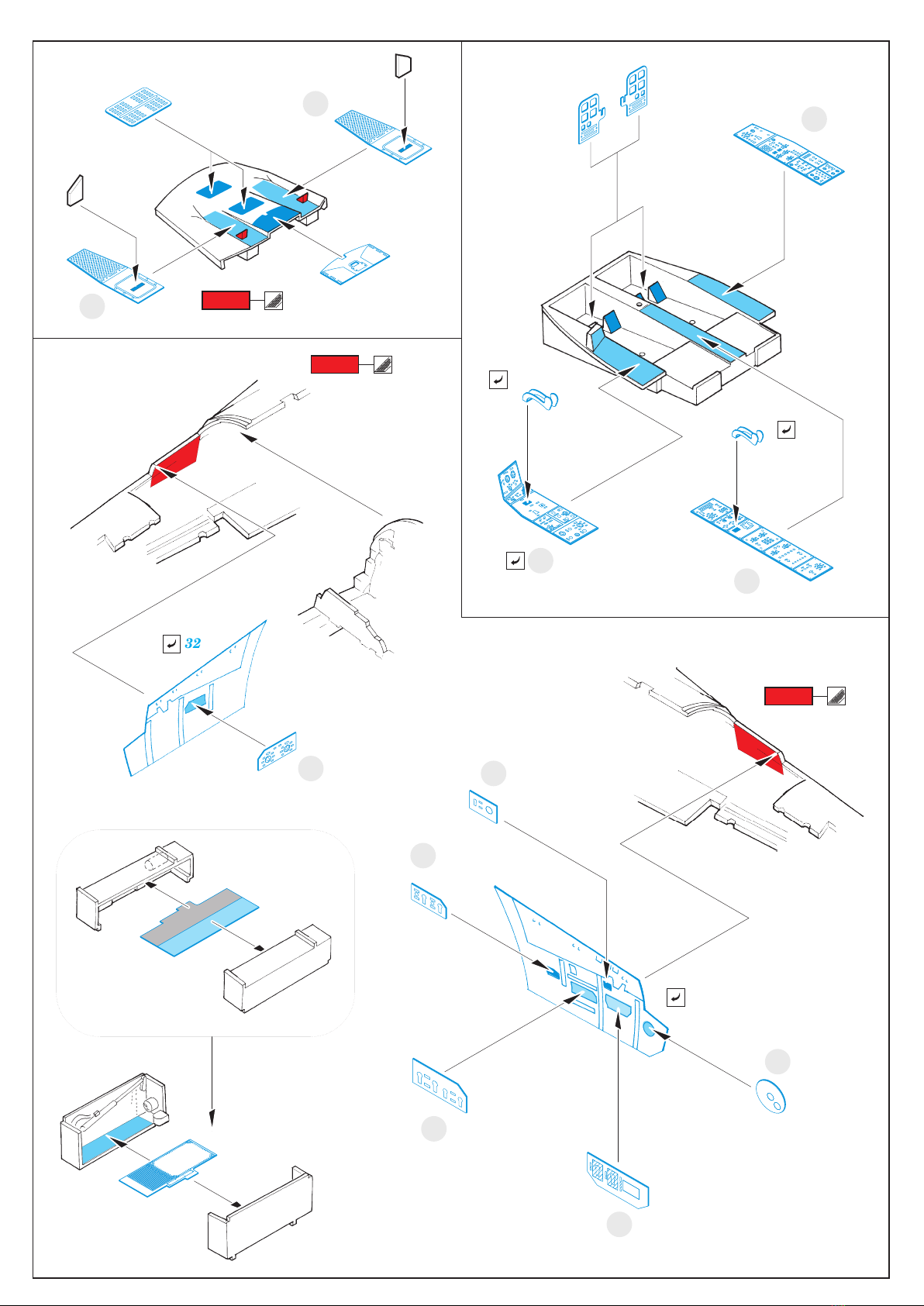 32