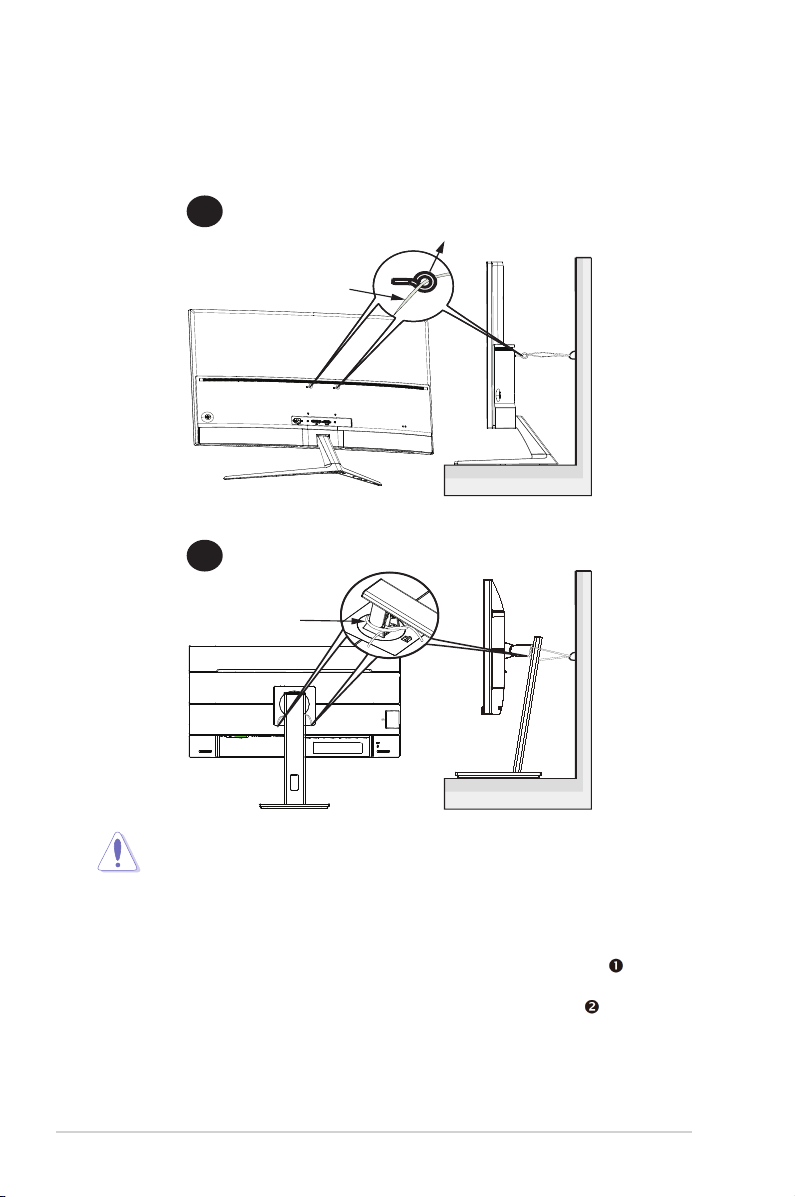 ❶

❷