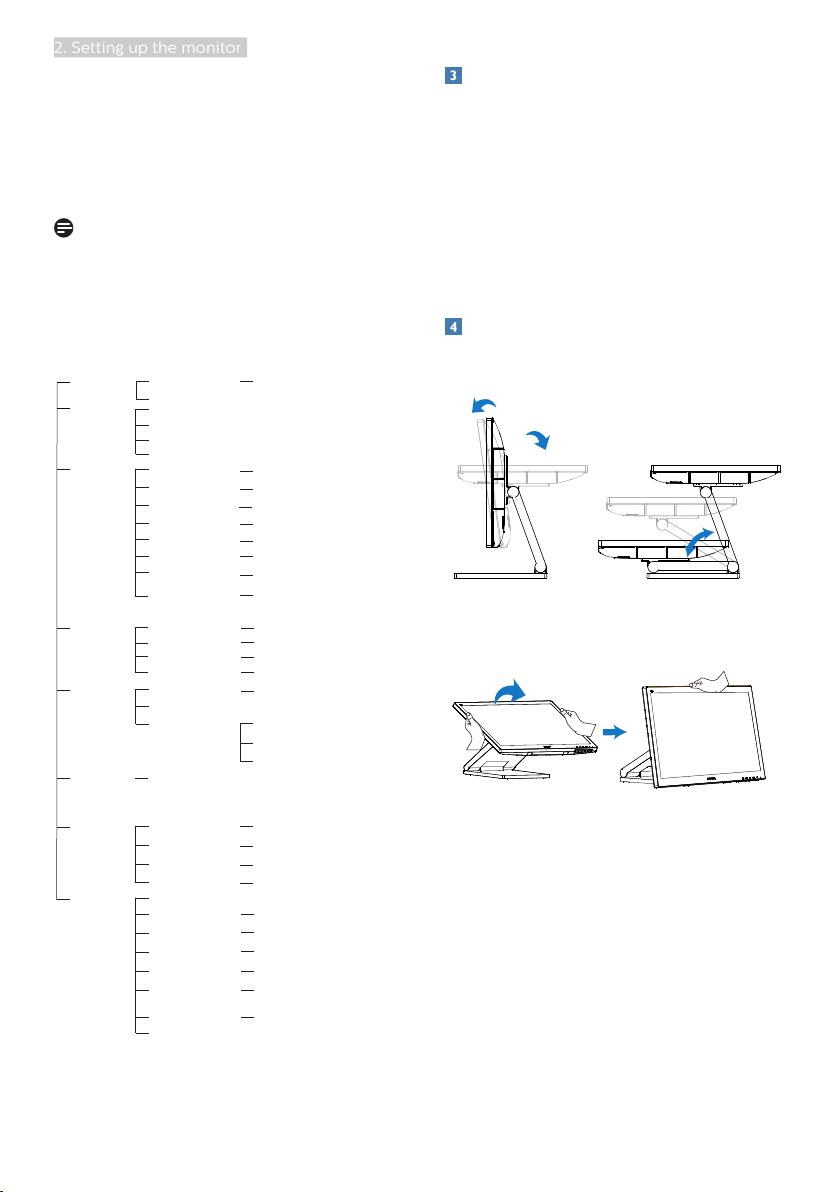 2. Setting up the monitor

3

4