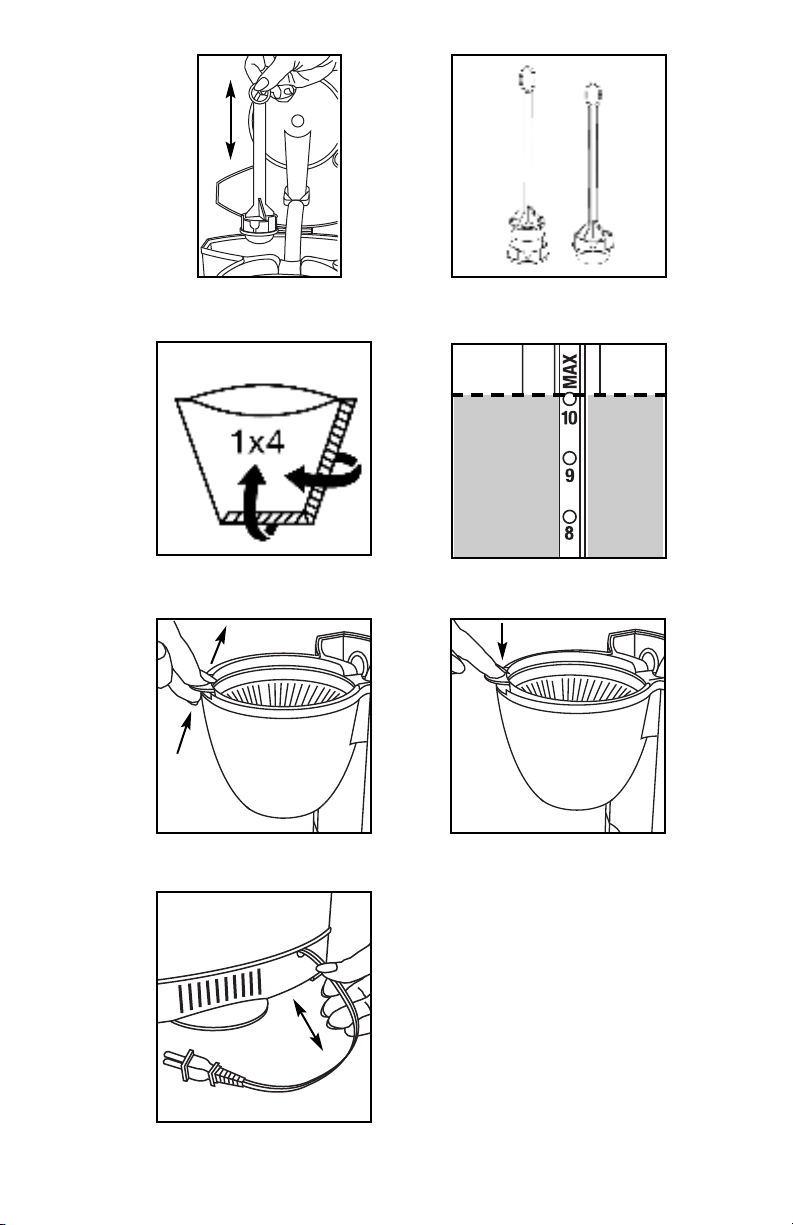 1x4

MAX
10
9
8