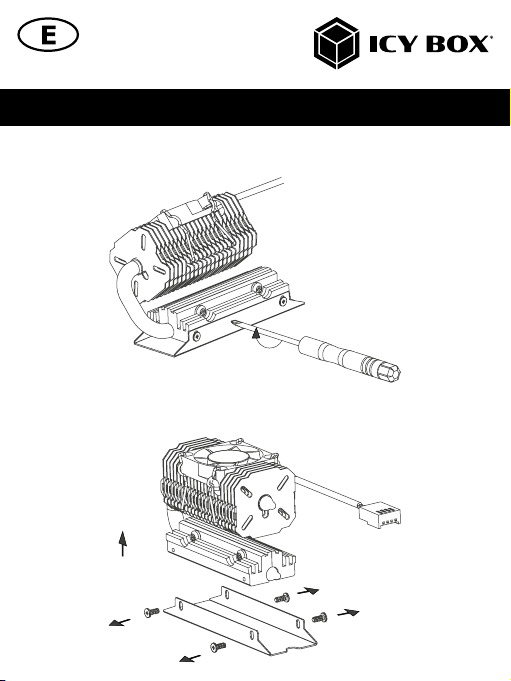 E

ICY BOX