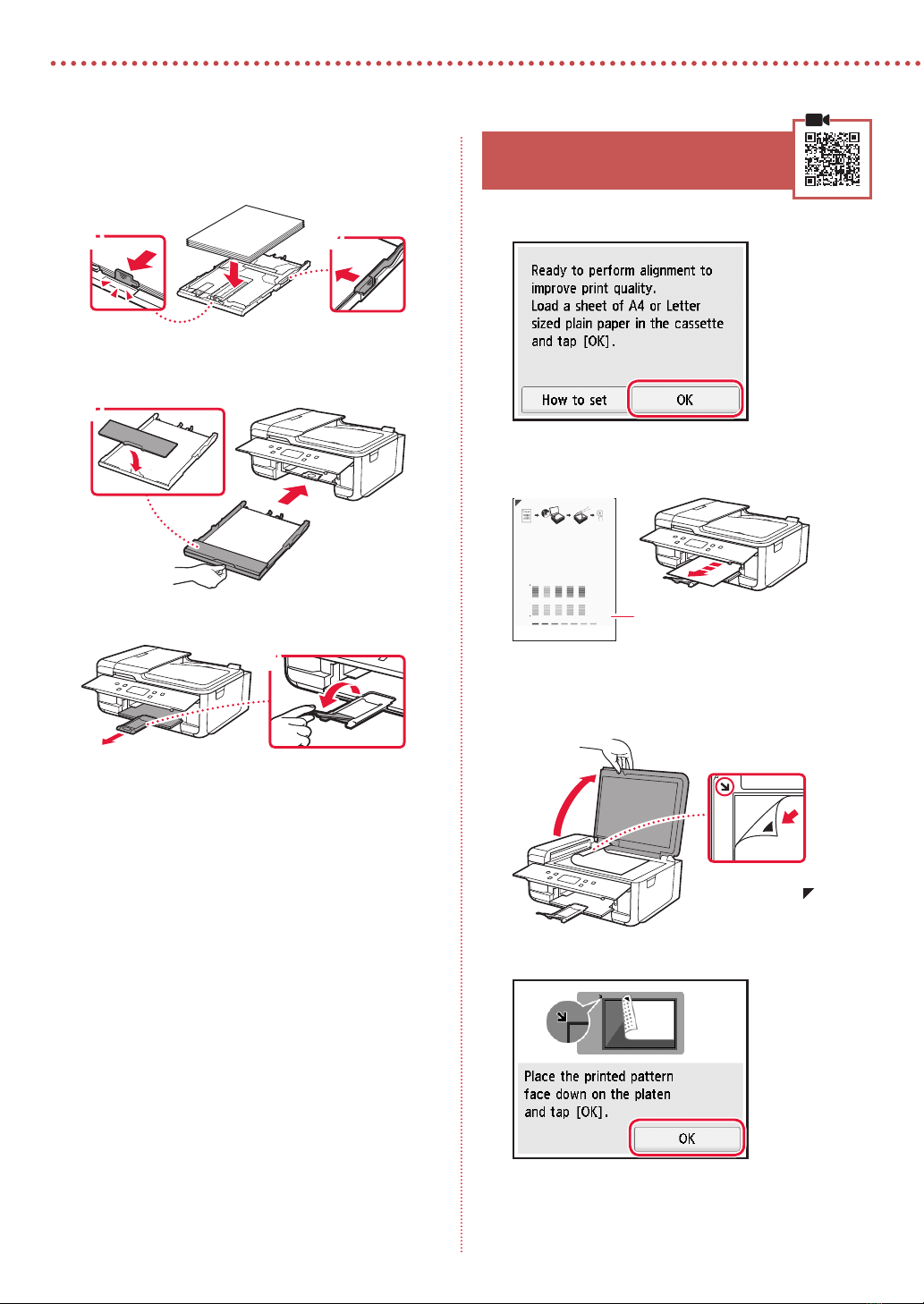 Ready to perform alignment to improve print quality.
Load a sheet of A4 or Letter sized plain paper in the cassette and tap [OK].

How to set

OK

Place the printed pattern face down on the platen and tap [OK].

OK