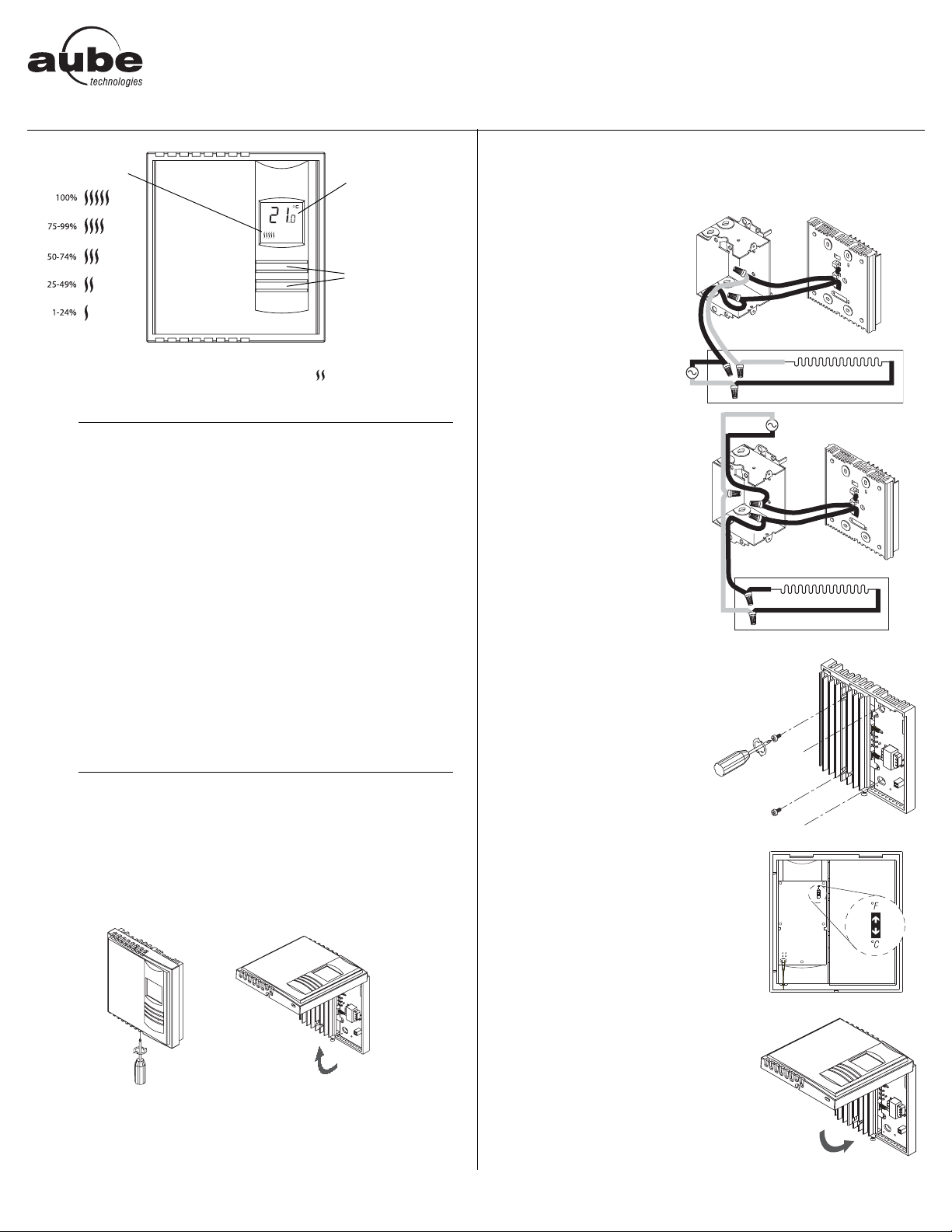 aube
technologies

100%
75-99%
50-74%
25-49%
1-24%

21.0 °C

°F
°C