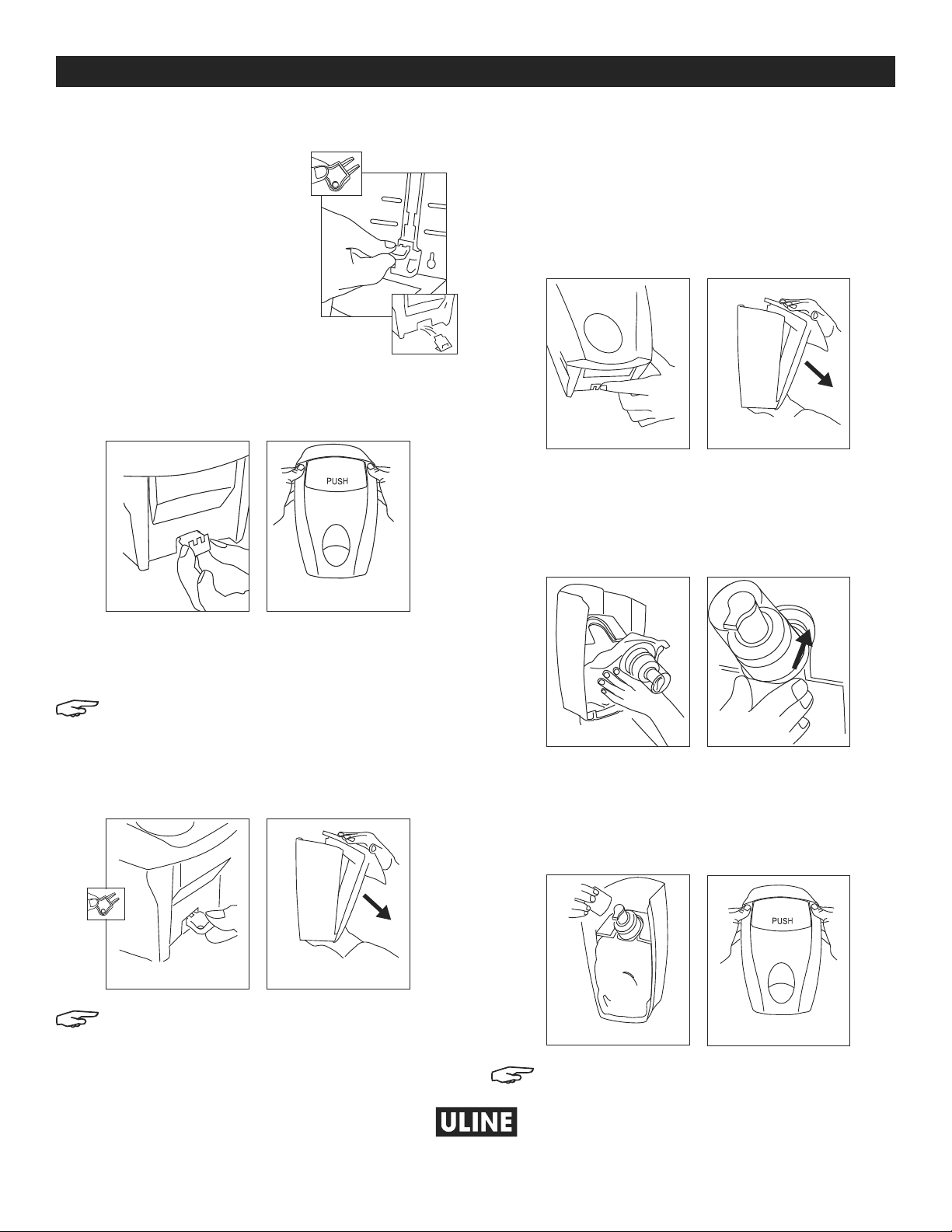 PUSH

PUSH

ULINE