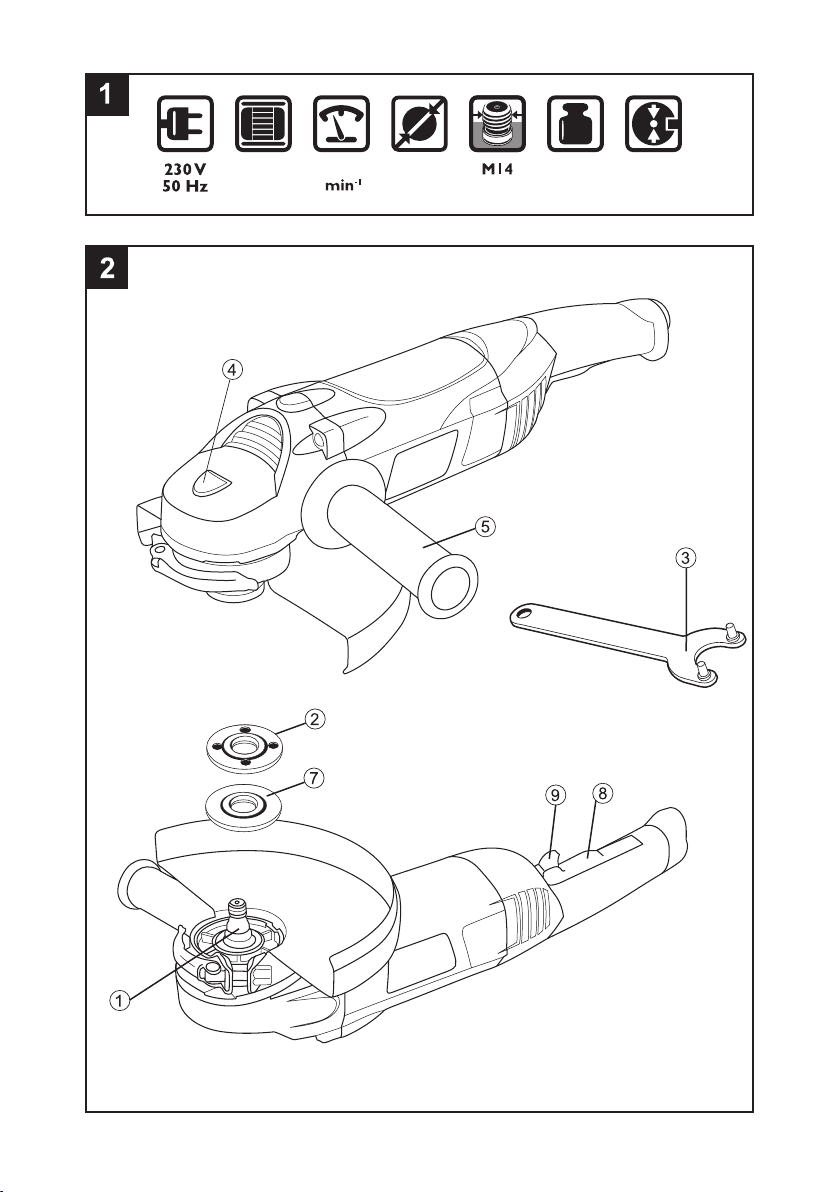 1

230 V
50 Hz

min$^{-1}$

M14

2

4

5

3

2

7

9

8

1