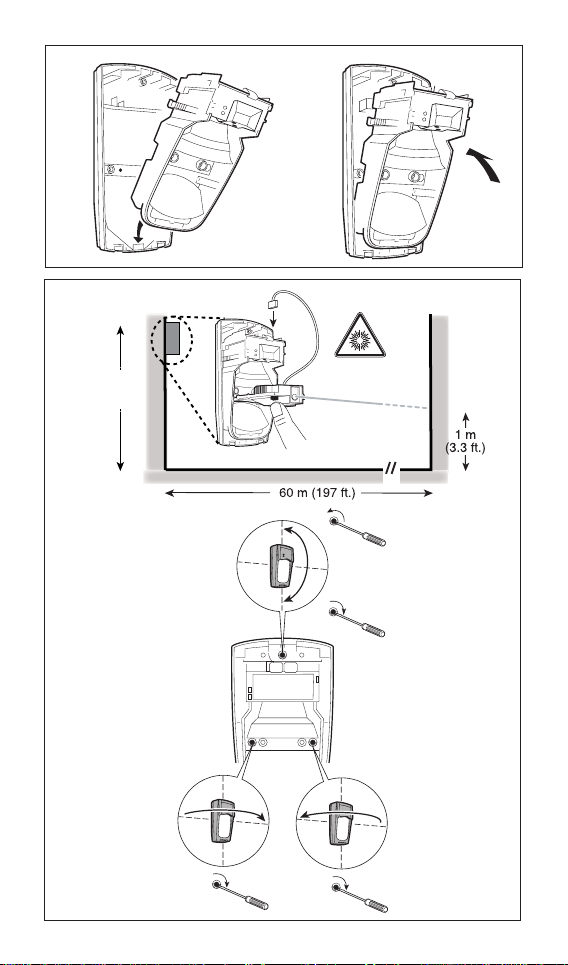 1 m
(3.3 ft.)

60 m (197 ft.)