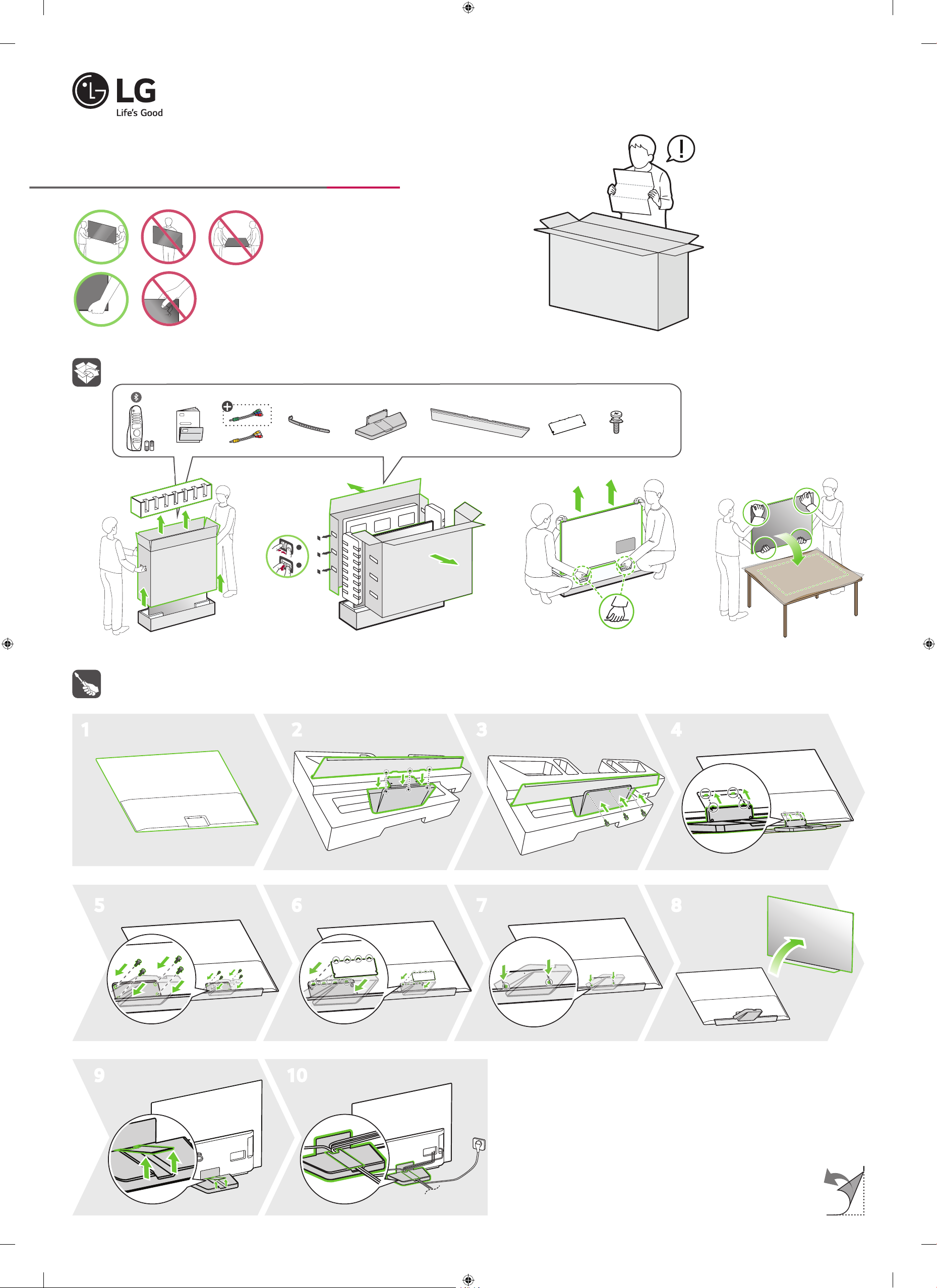 LG
Life's Good

1
2
3
4
5
6
7
8
9
10