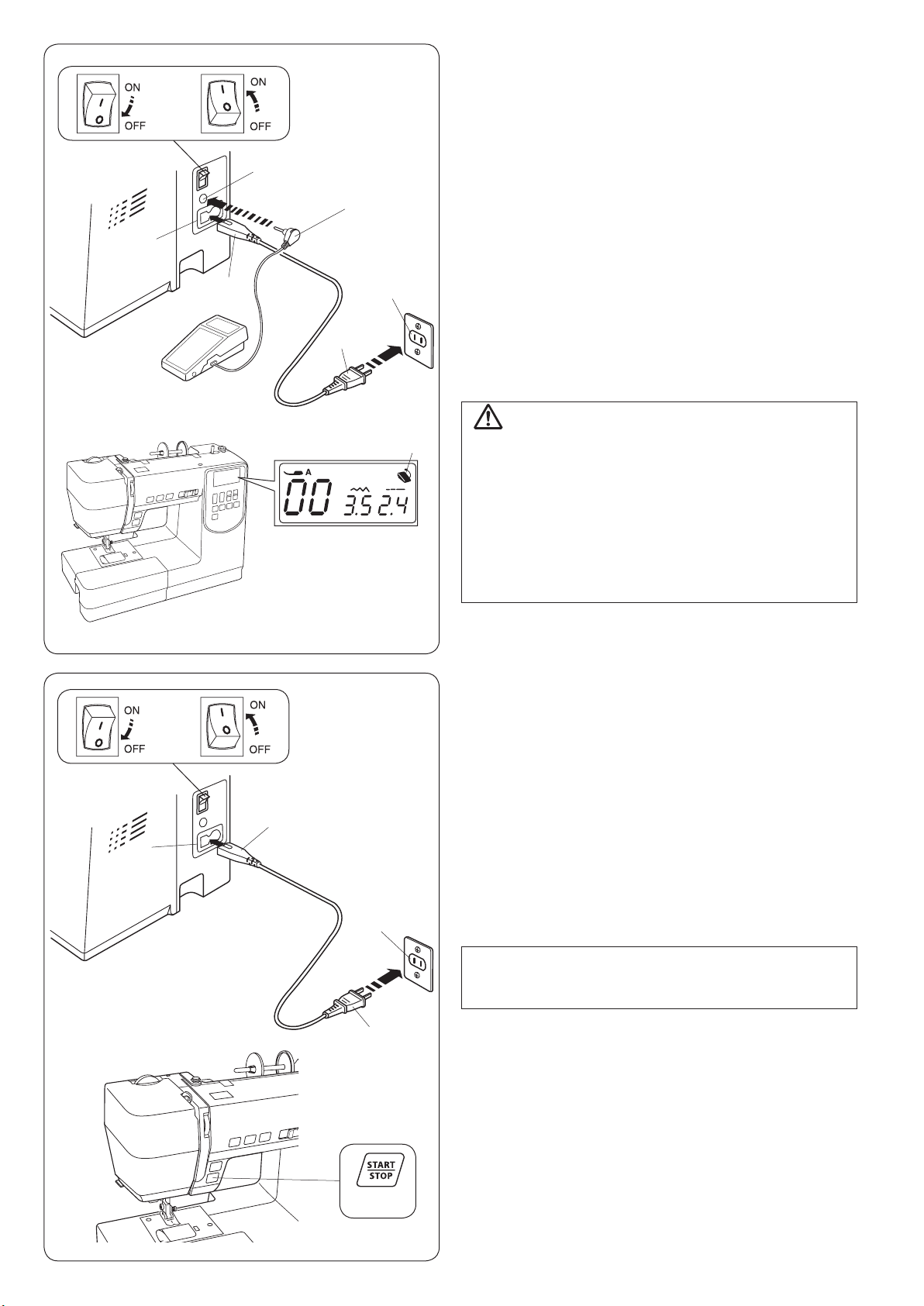 ON
OFF

ON
OFF

A
00
3.5 2.4

ON
OFF

ON
OFF

START
STOP