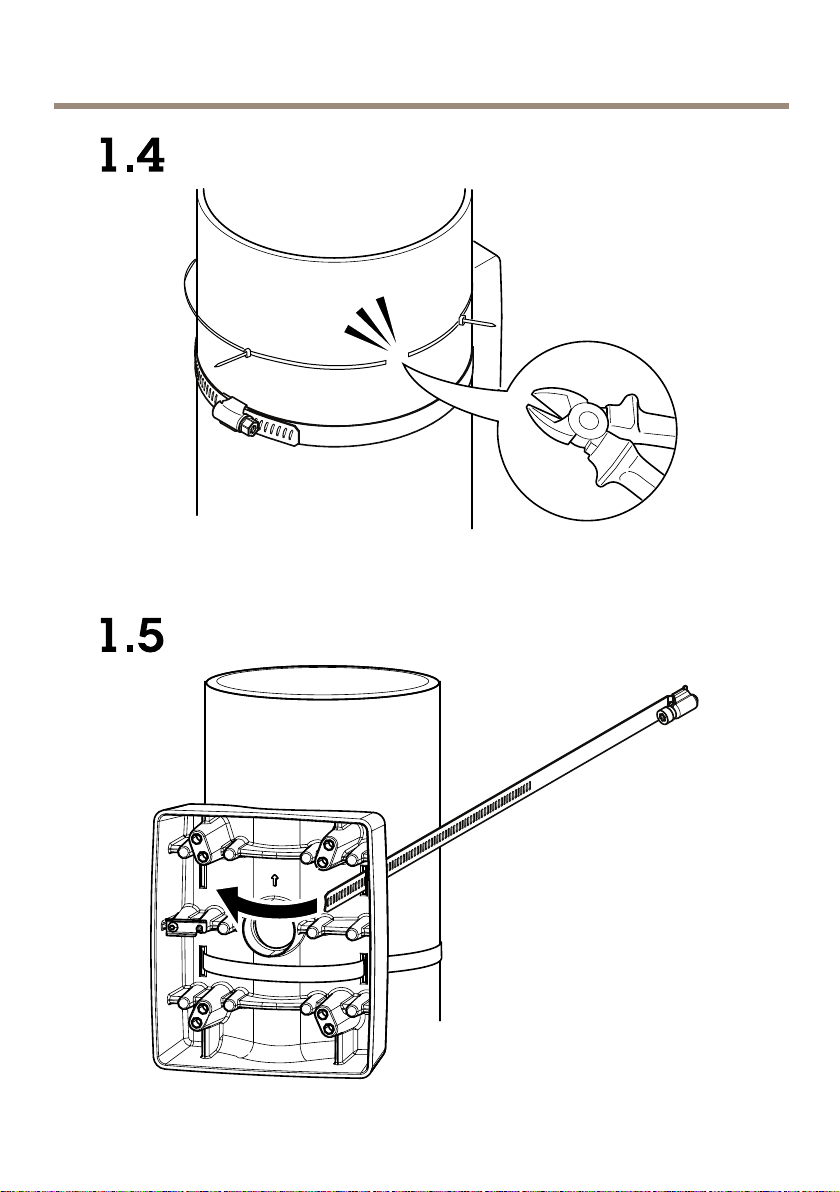 1.4

1.5