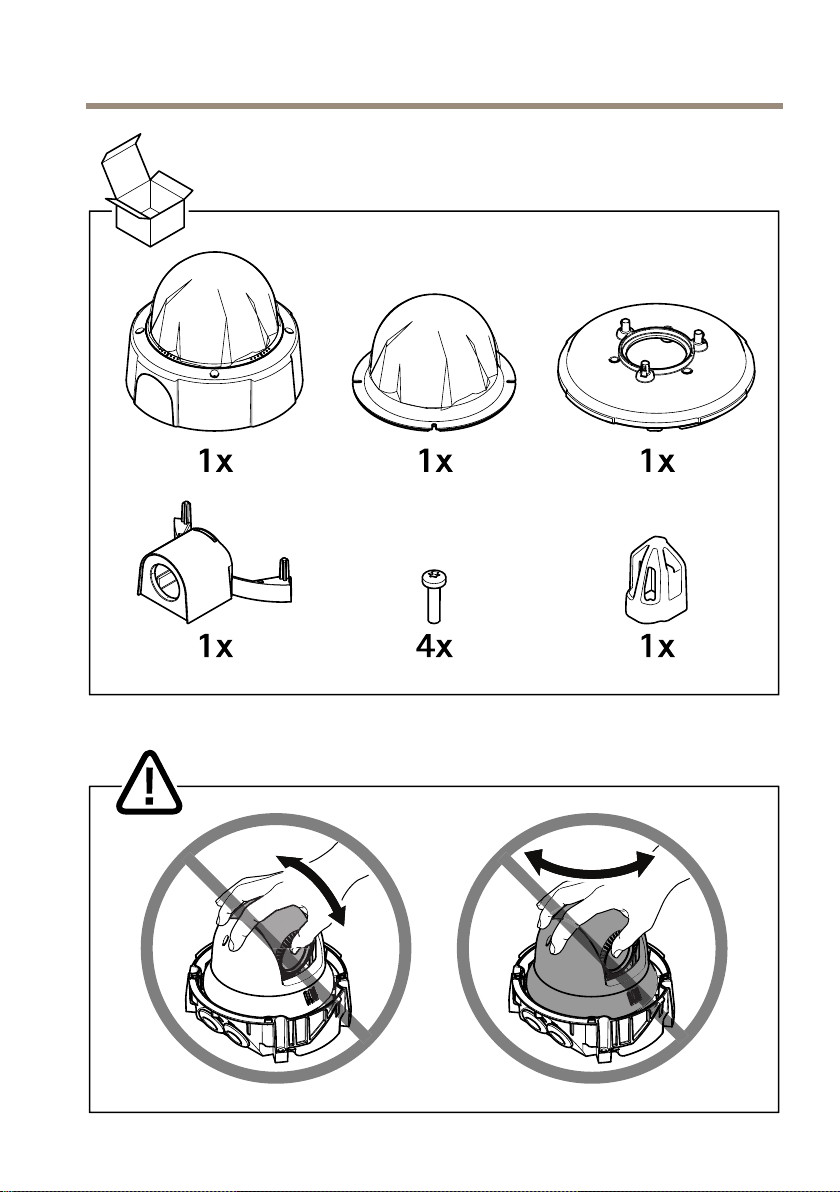 1x

1x

1x

1x

4x

1x