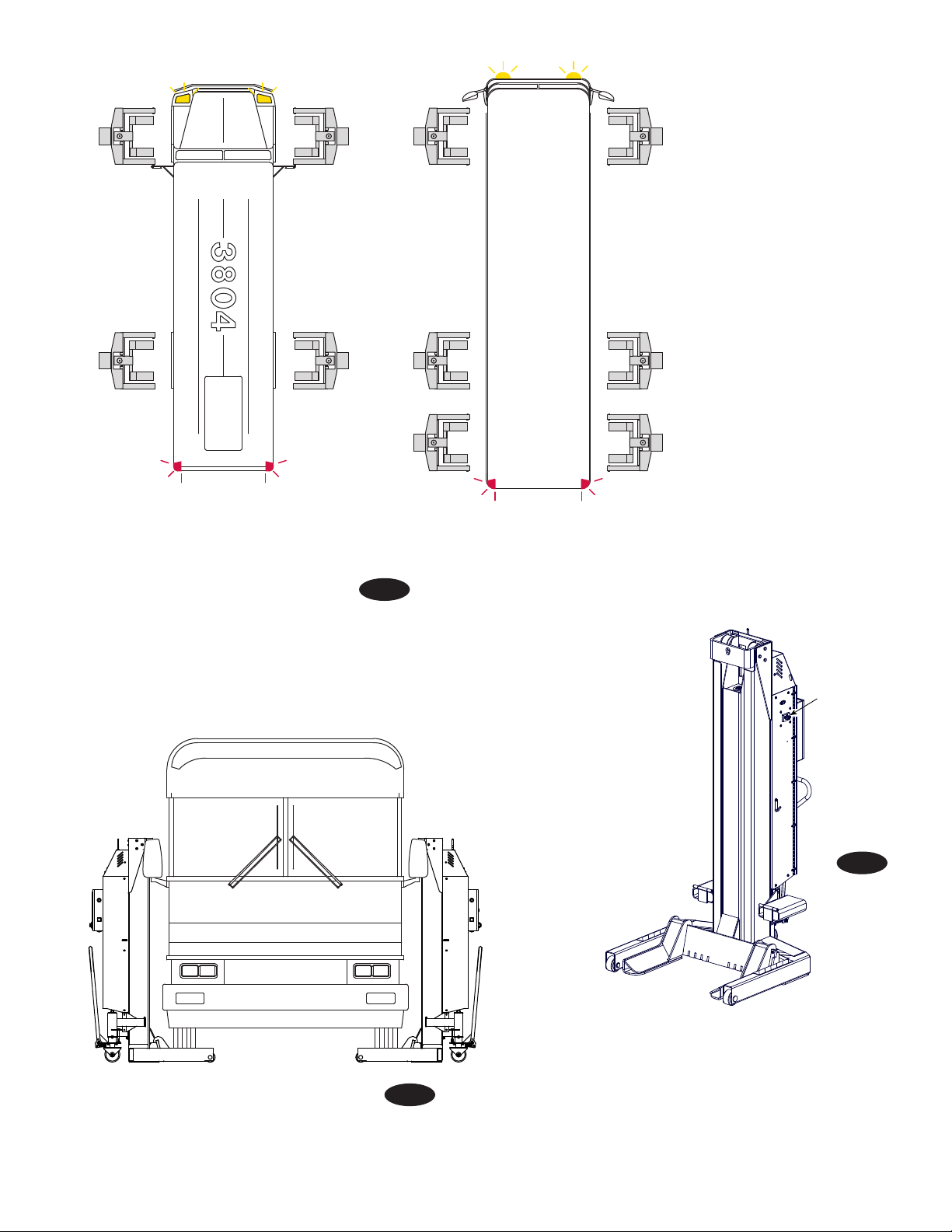 3804