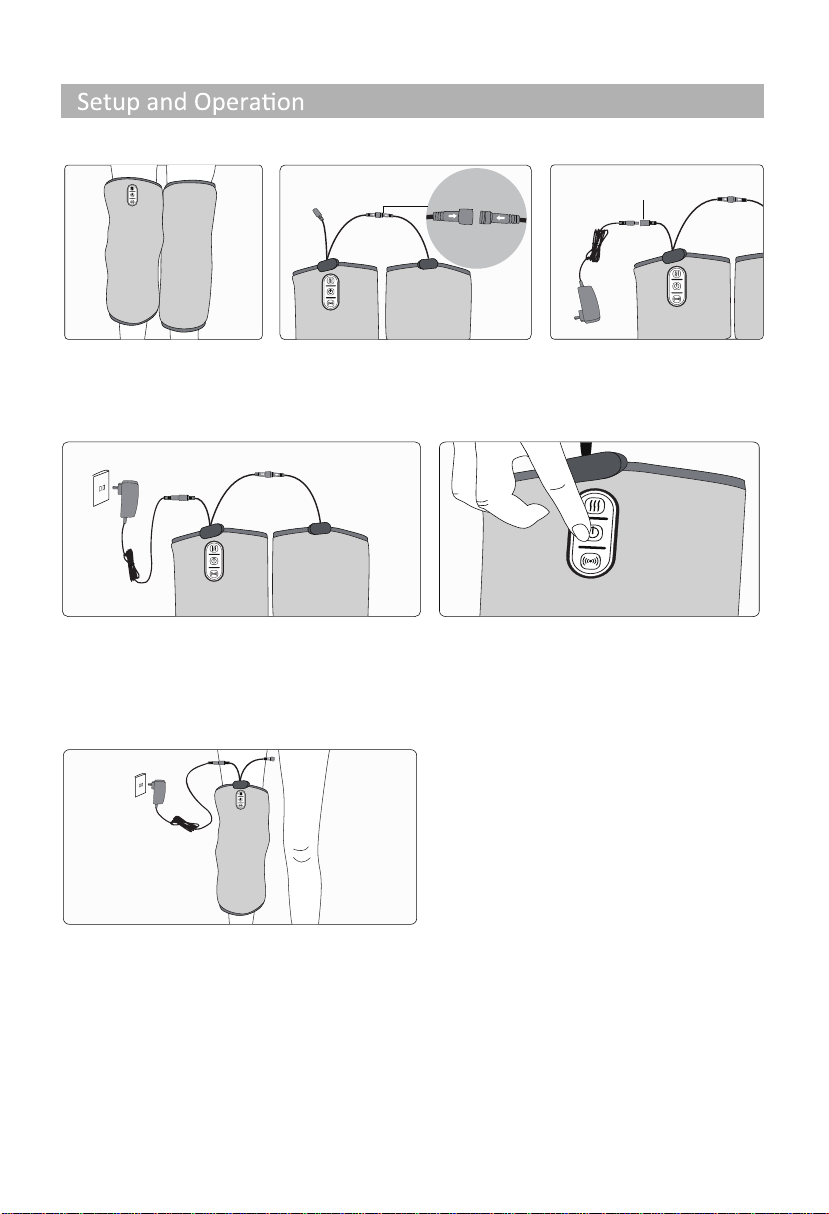 Setup and Operation