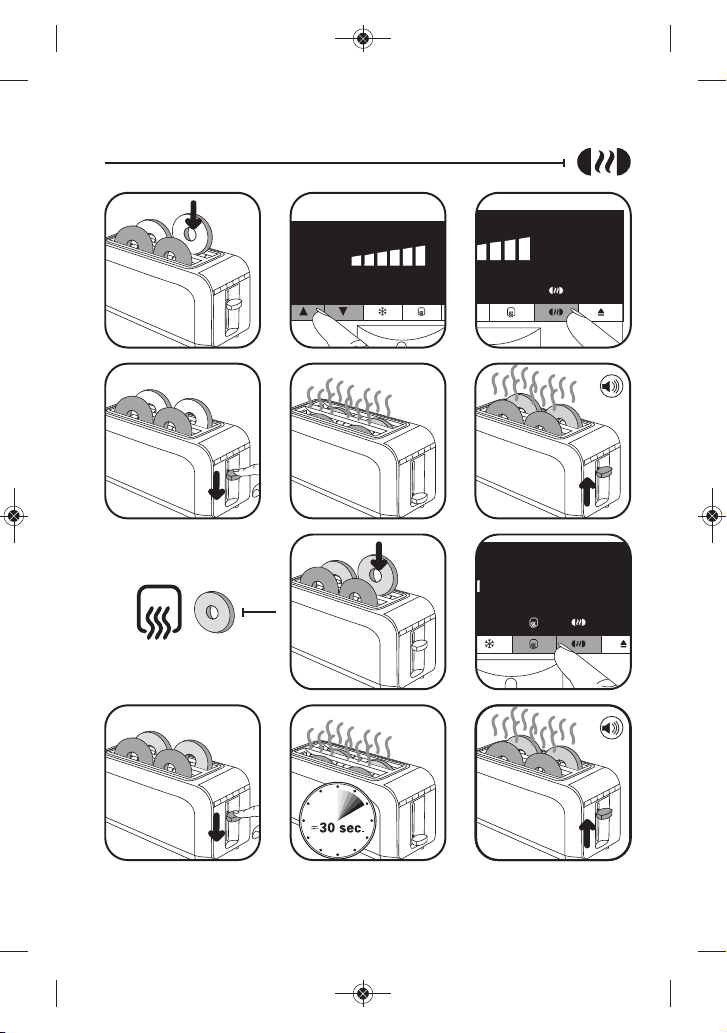 ≈30 sec.