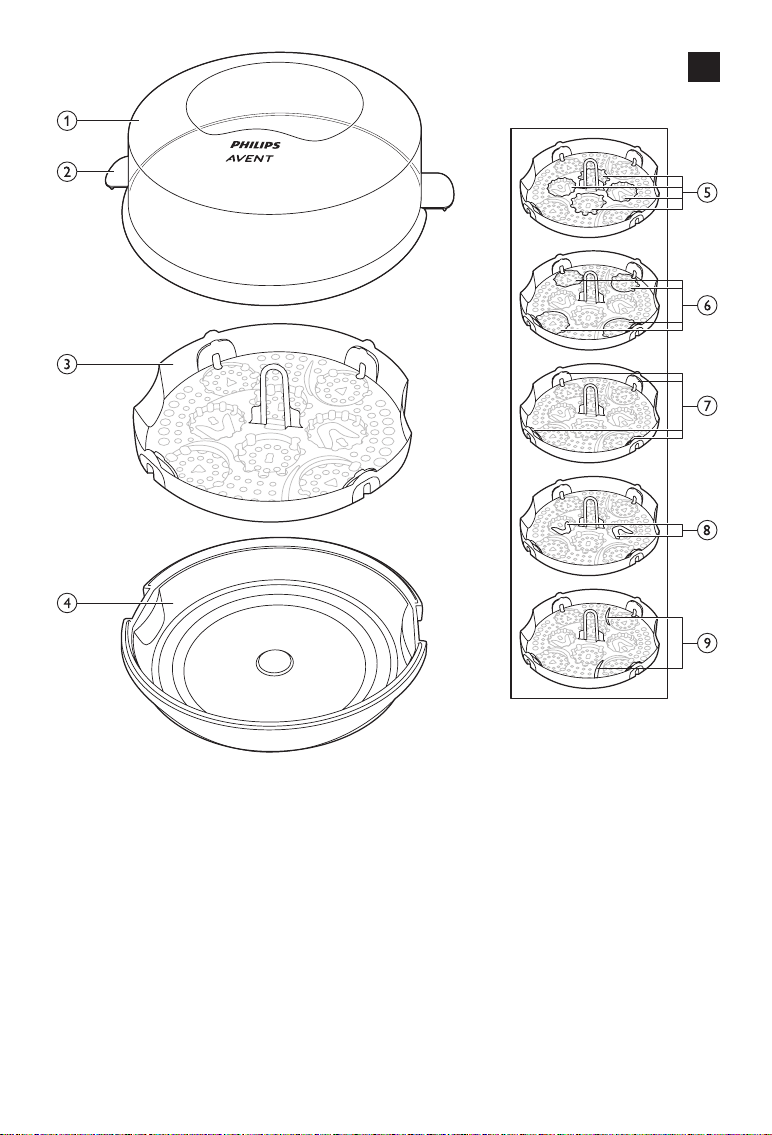 1
2
PHILIPS
AVENT
3
4
5
6
7
8
9