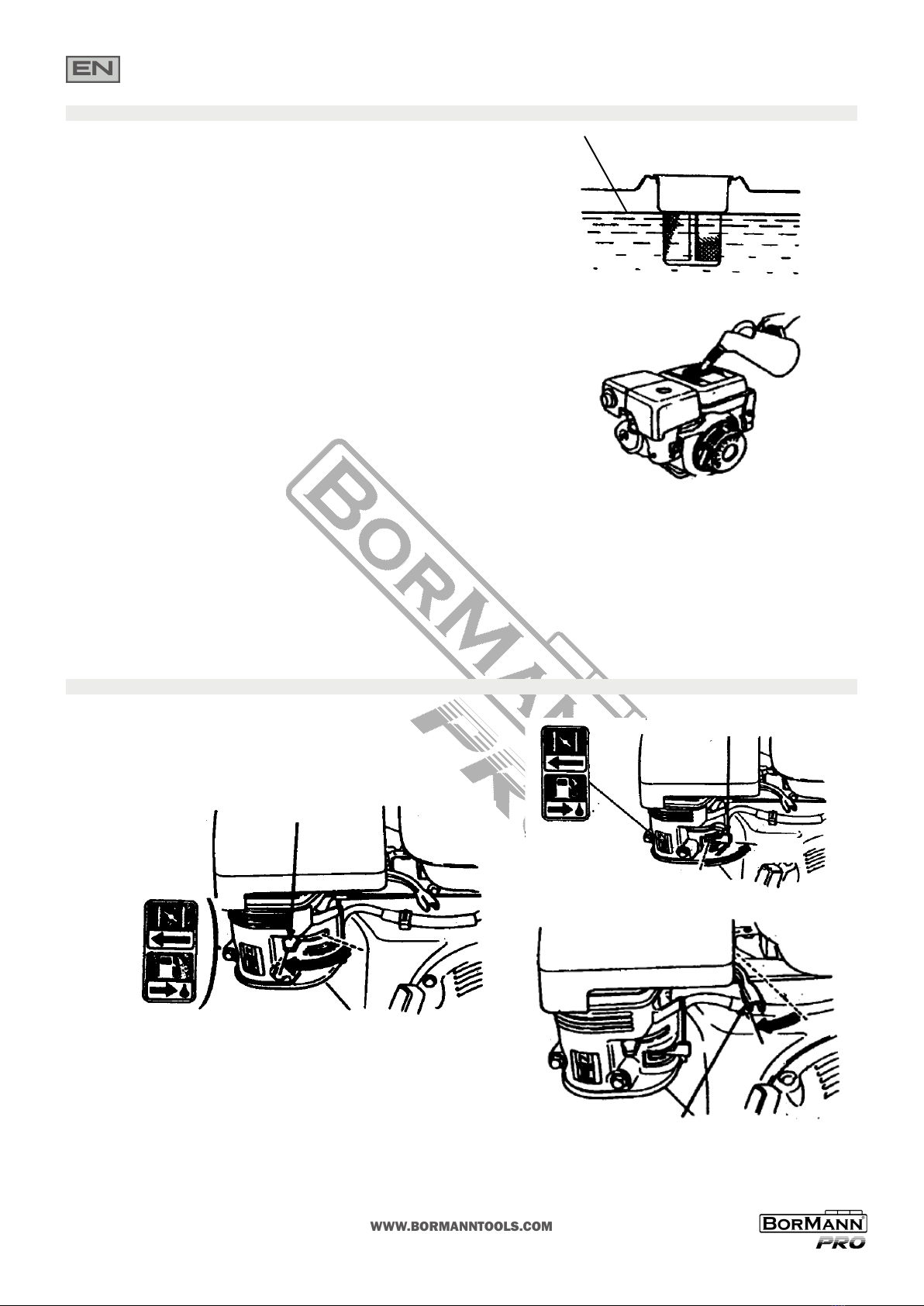 EN

BORMANN PRO

WWW.BORMANNTOOLS.COM

BORMANN PRO