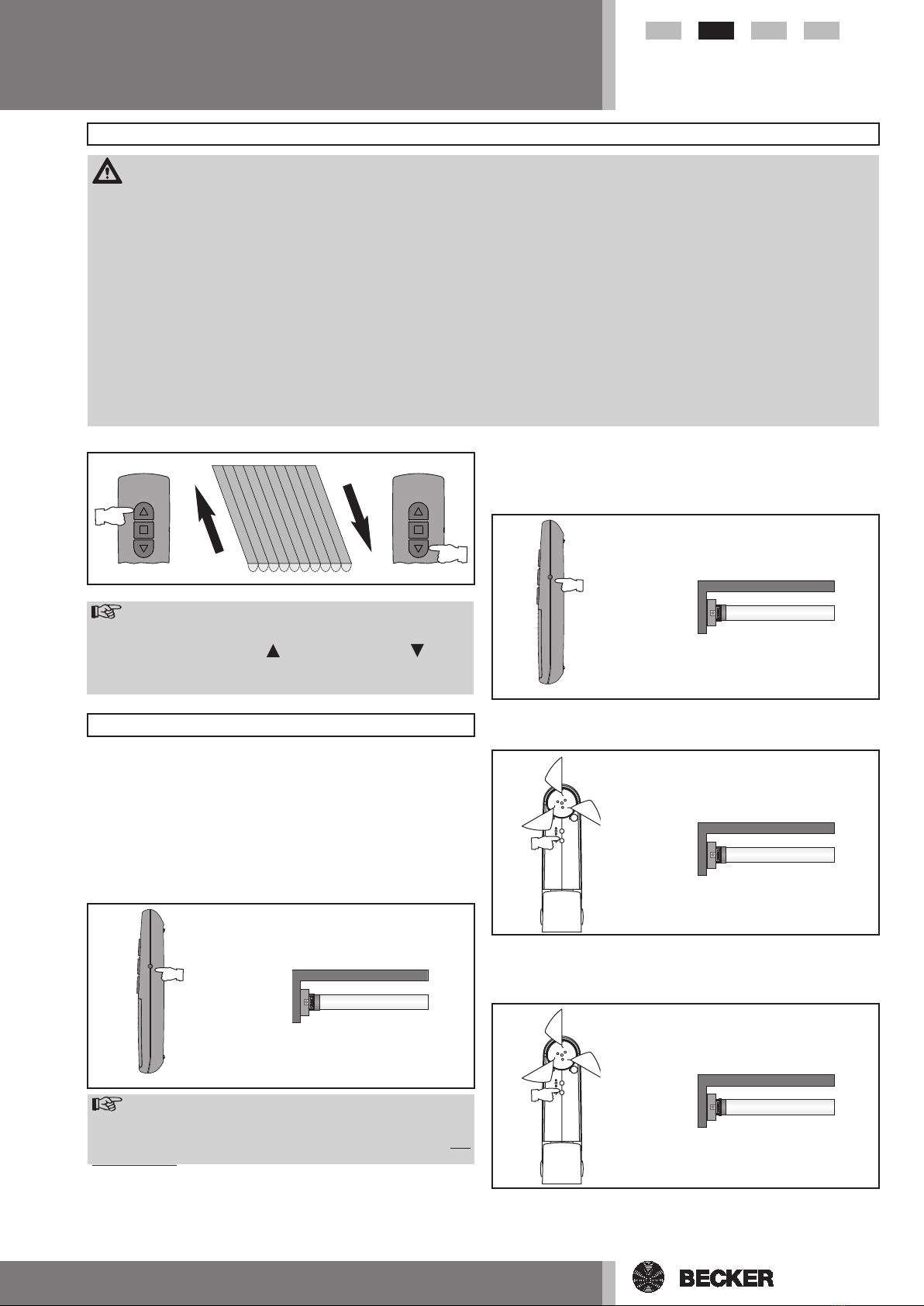 BECKER