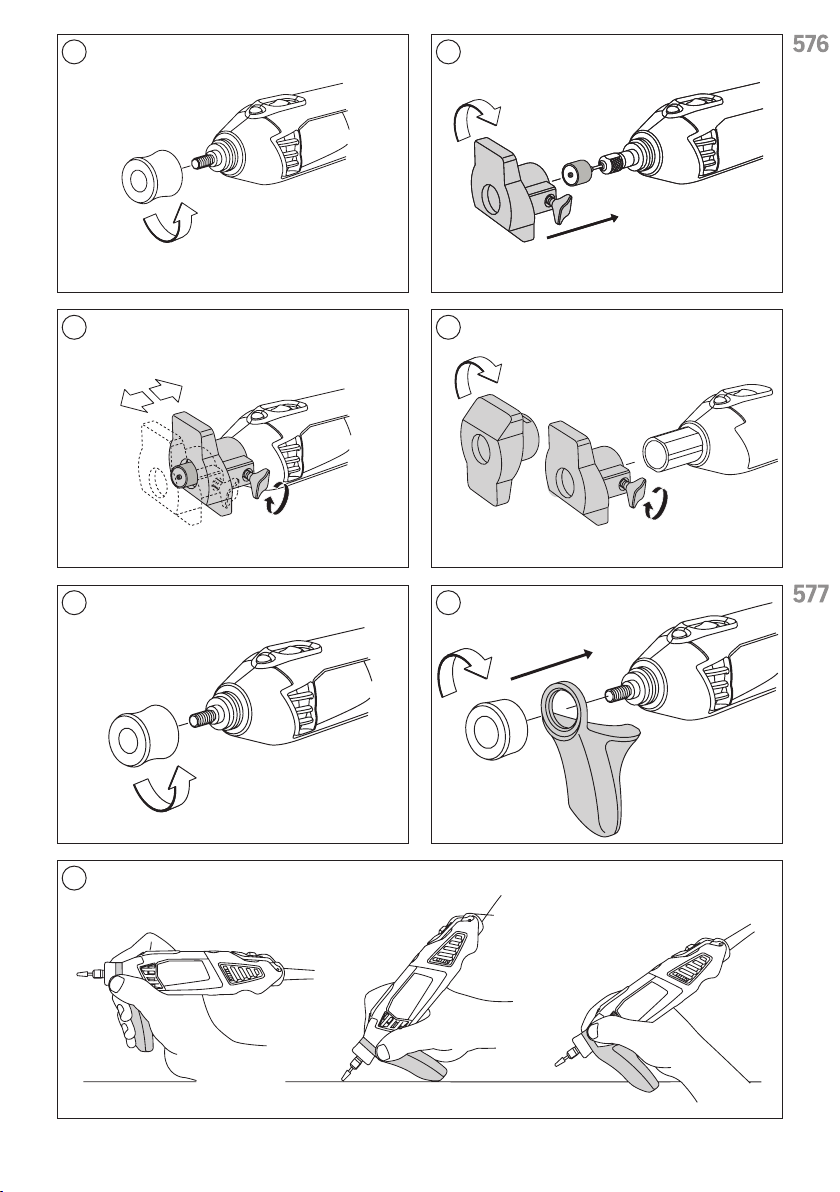 576

577