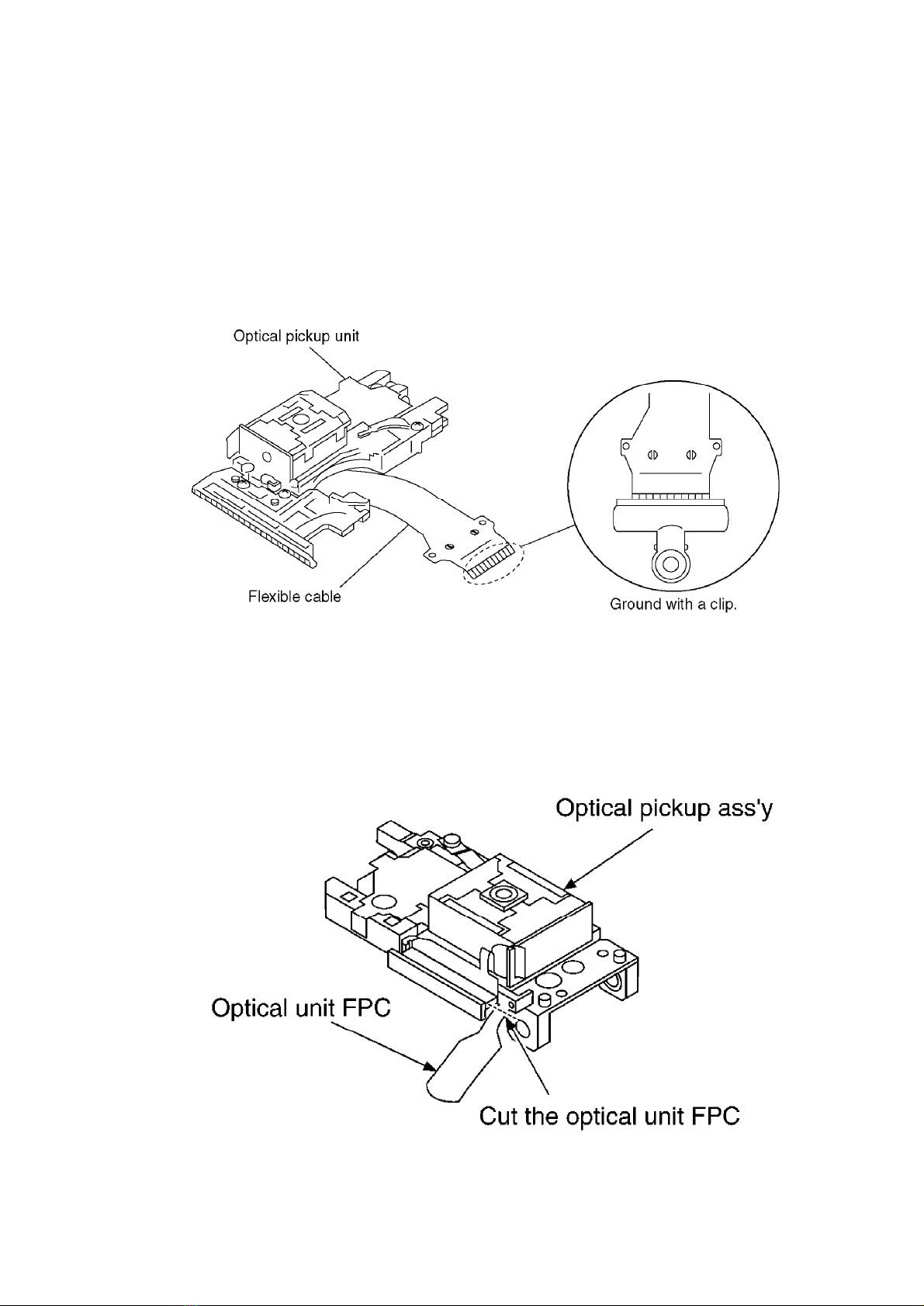 Optical pickup unit

Flexible cable

Ground with a clip.

Optical pickup ass'y

Optical unit FPC

Cut the optical unit FPC