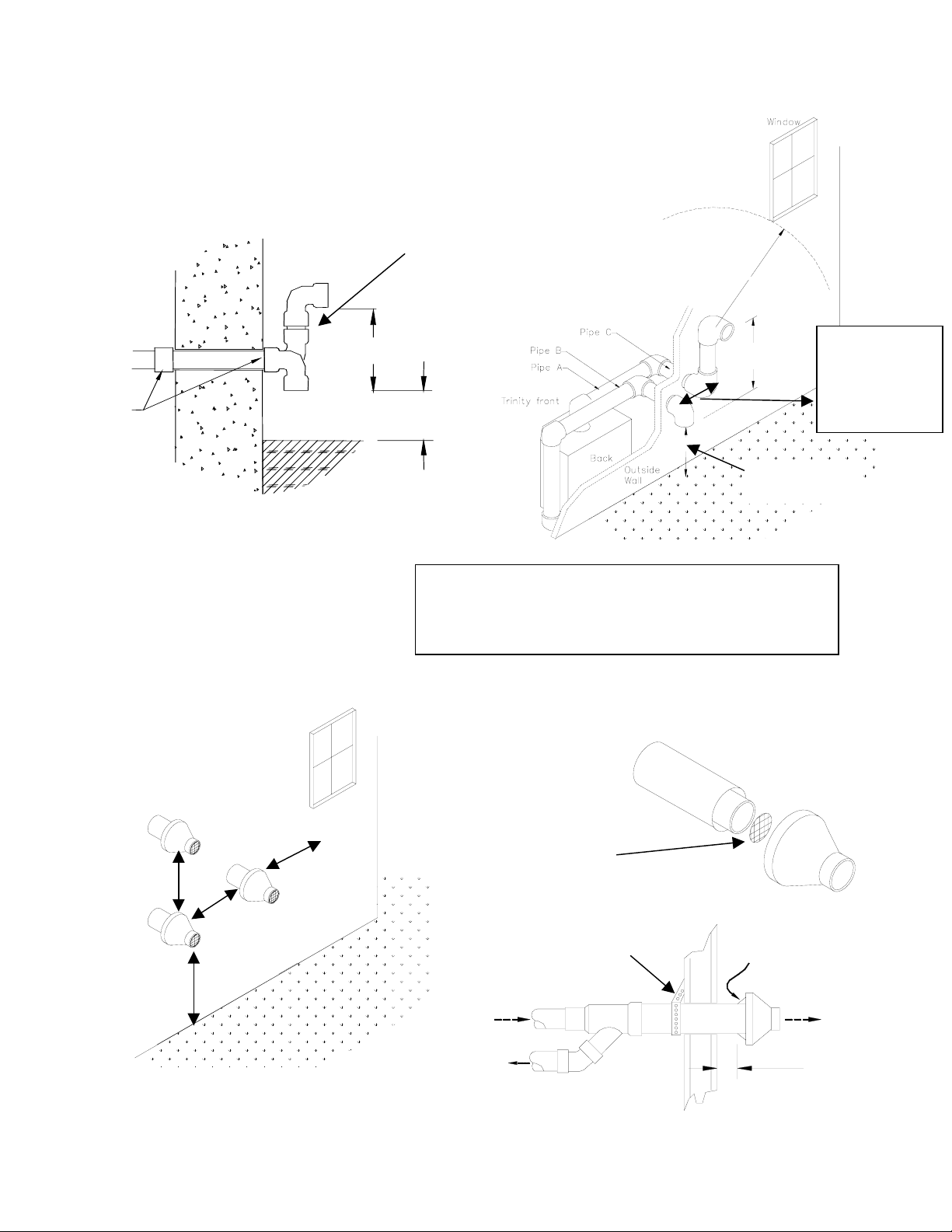 Window

Pipe C
Pipe B
Pipe A
Trinity front
Back
Outside Wall