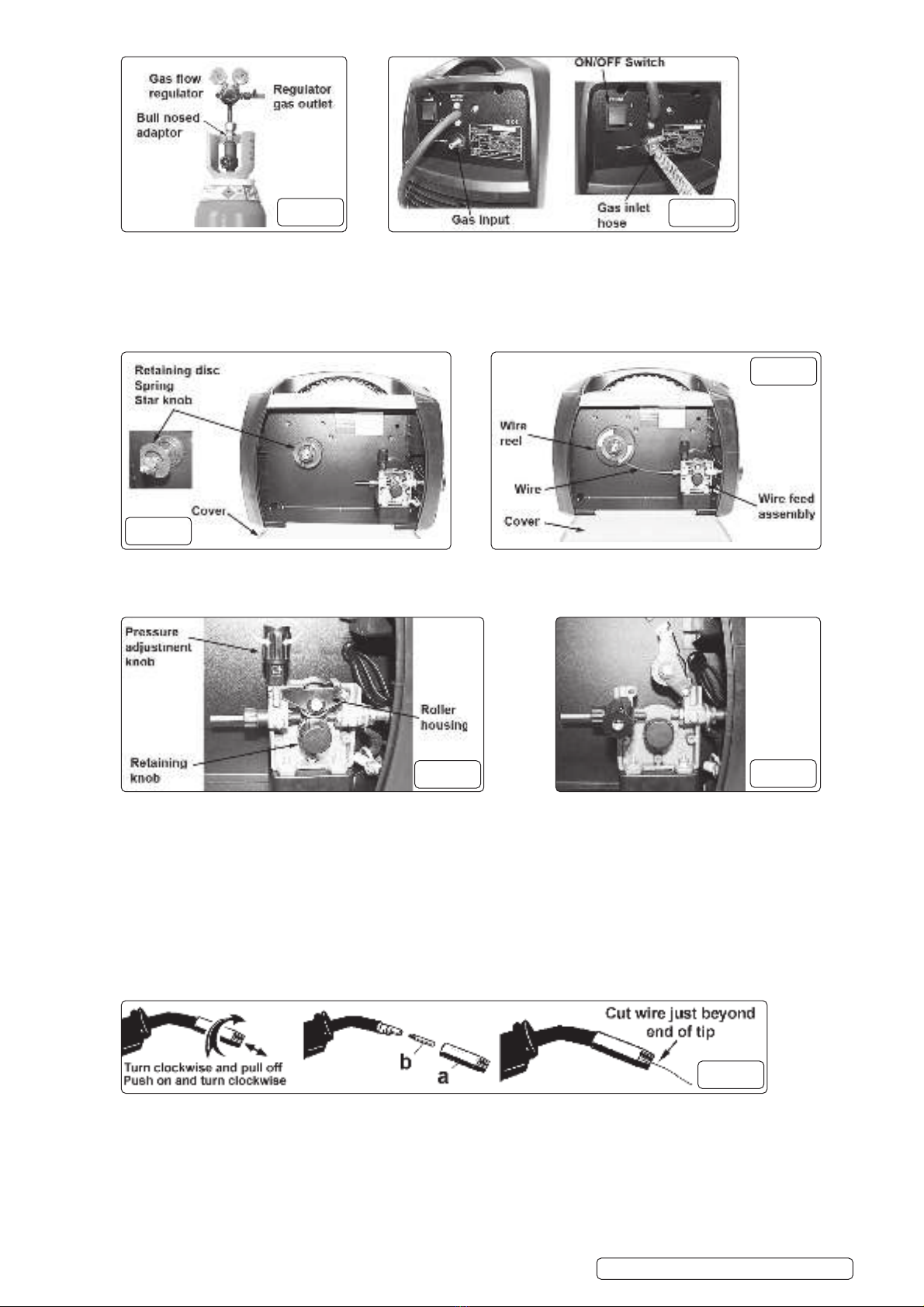 Gas flow regulator

Regulator gas outlet

Bull nosed adaptor

ON/OFF Switch

Gas input

Gas inlet hose

Retaining disc
Spring
Star knob

Cover

Wire reel

Wire

Wire feed assembly

Cover

Pressure adjustment knob

Roller housing

Retaining knob

Turn clockwise and pull off
Push on and turn clockwise

b

a

Cut wire just beyond end of tip