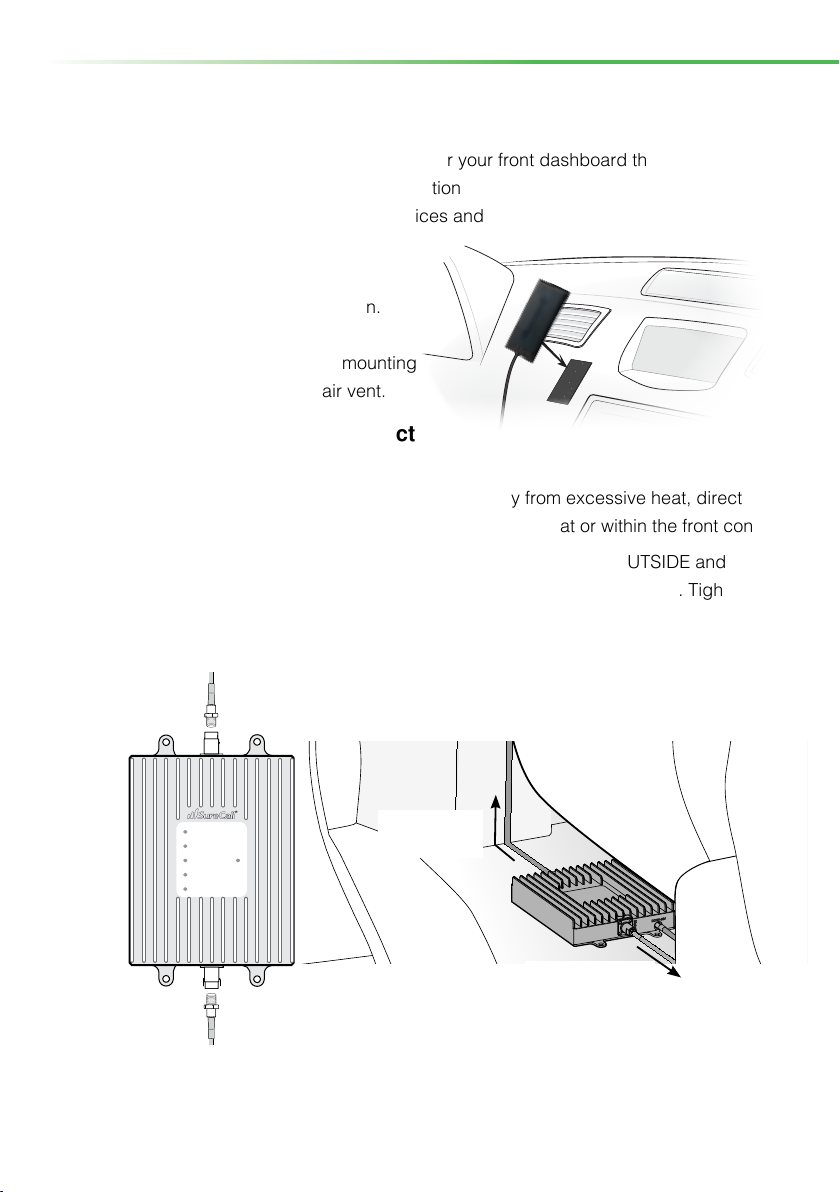 r your front dashboard th
tion
ices and

n.

mounting
air vent.

ct

y from excessive heat, direct
at or within the front con

UTSIDE and
. Tigh

SureCall