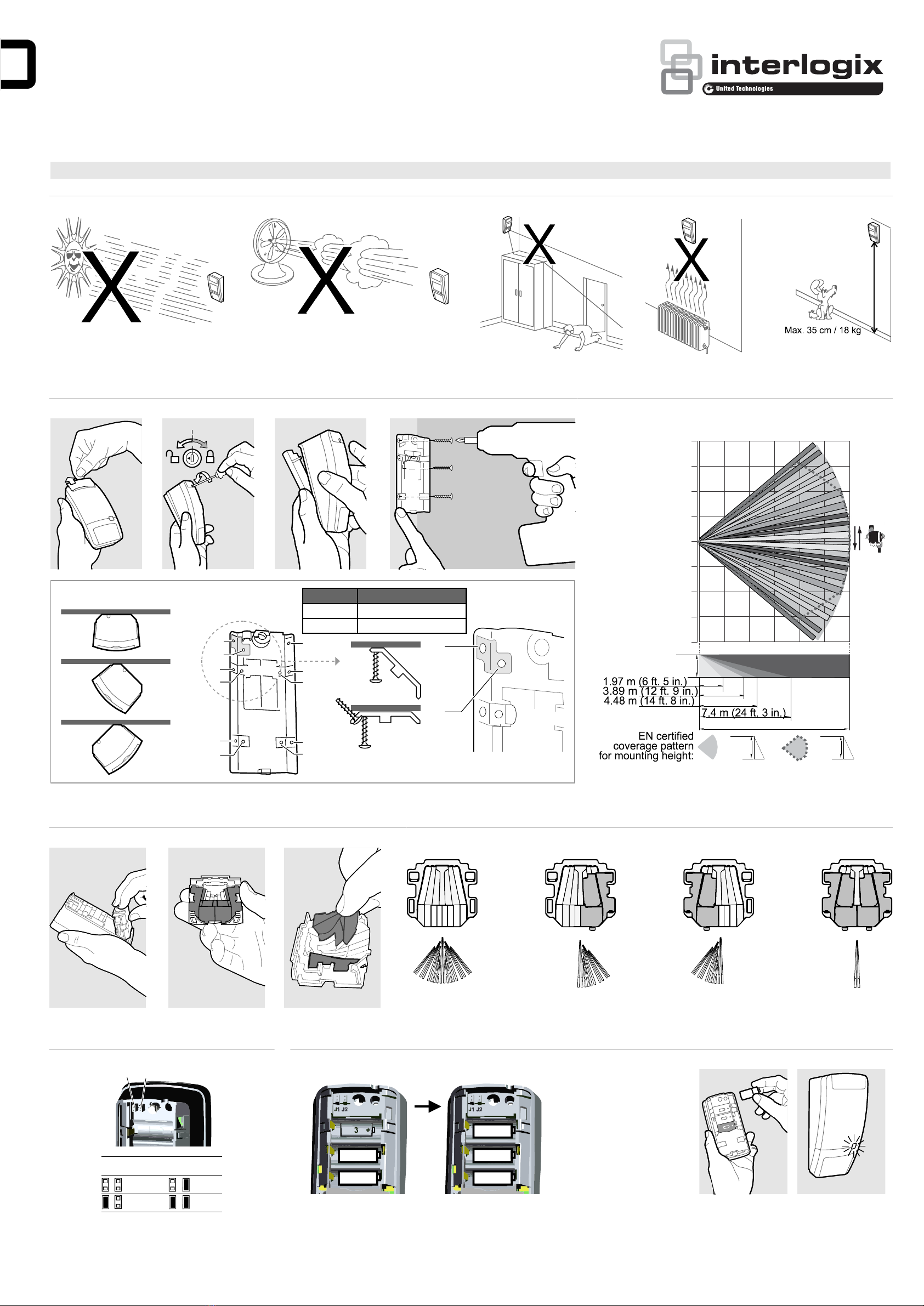 interlogix
United Technologies

X X X X

Max. 35 cm / 18 kg

1.97 m (6 ft. 5 in.)
3.89 m (12 ft. 9 in.)
4.48 m (14 ft. 8 in.)
7.4 m (24 ft. 3 in.)

EN certified coverage pattern for mounting height:

J1 J2
3 +
J1 J2