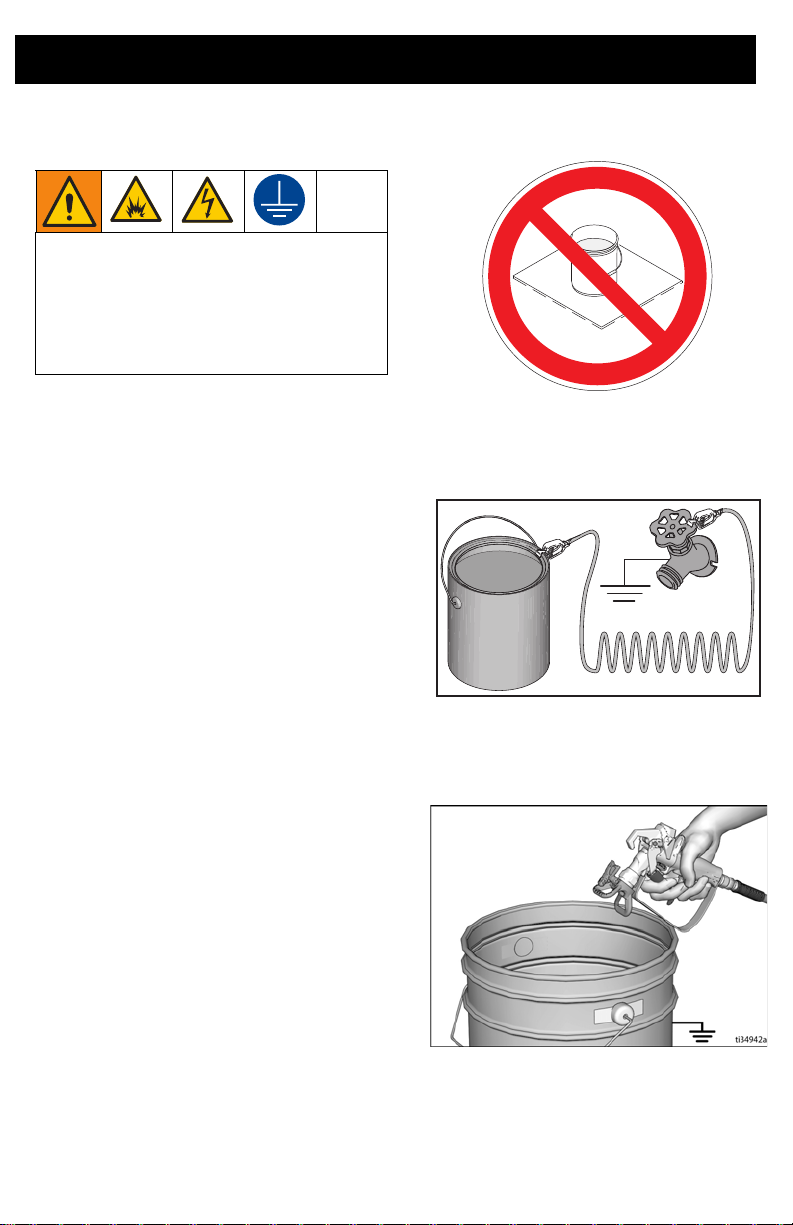 ti34942a