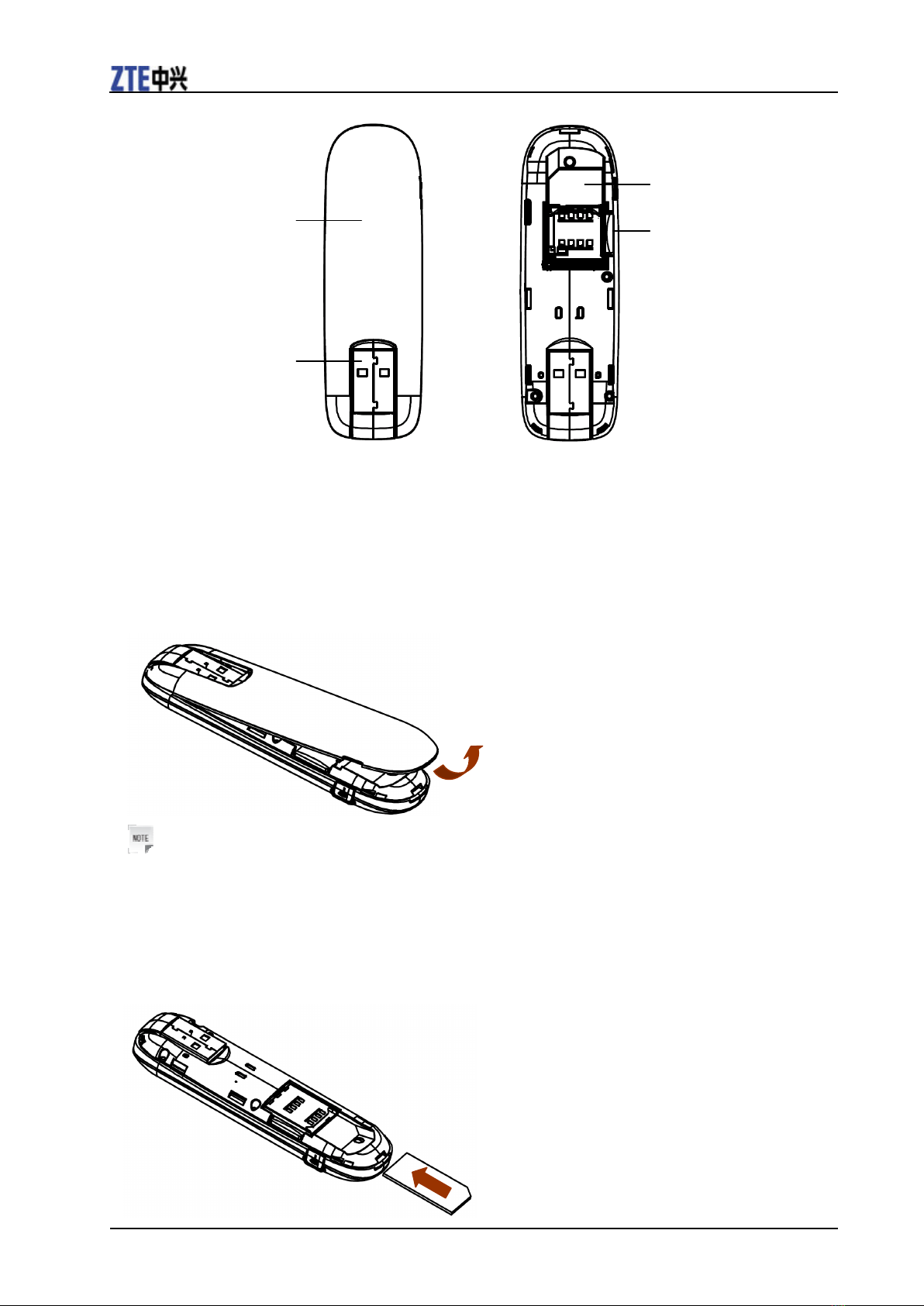 ZTE中兴

NOTE