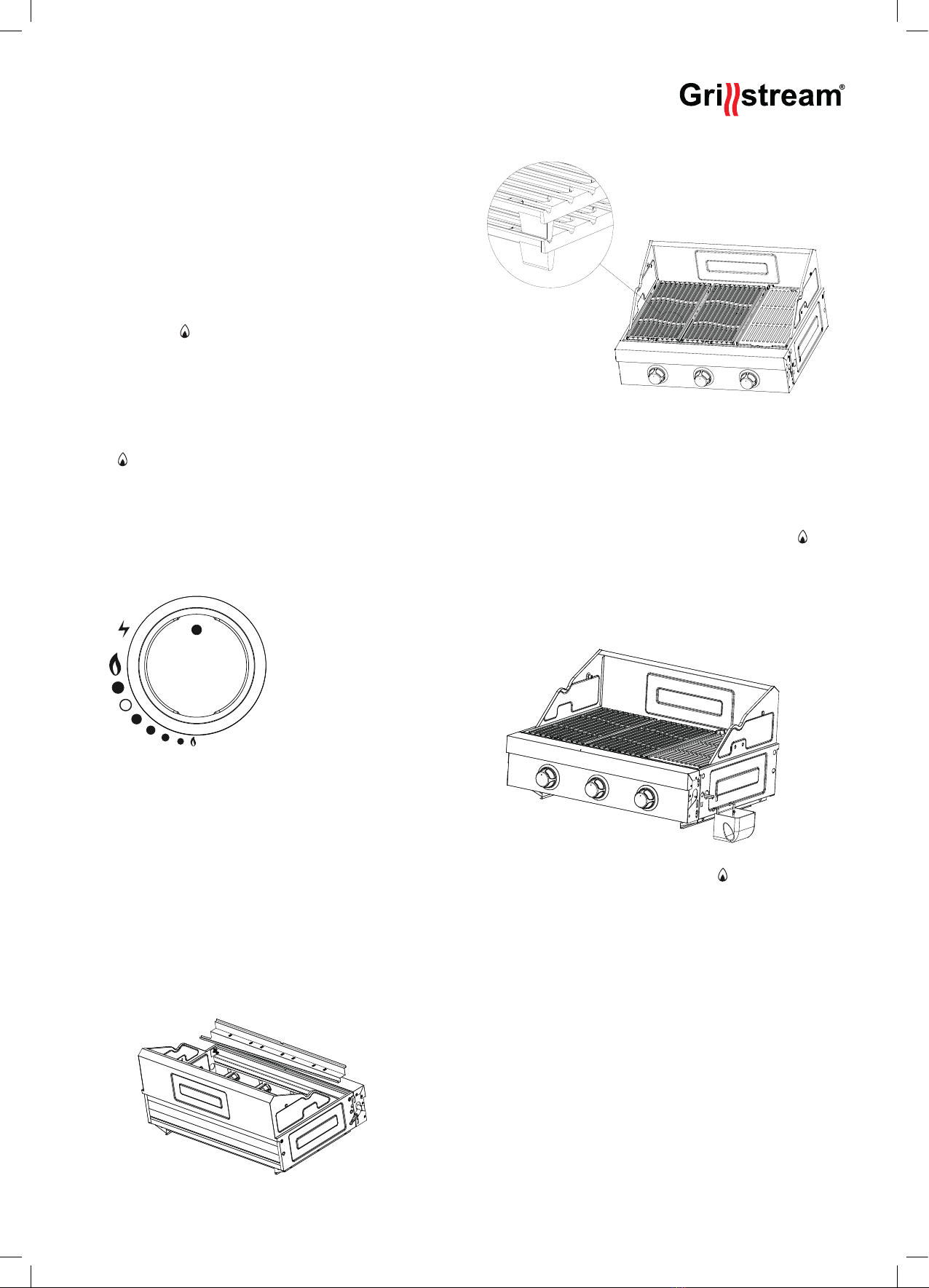 Grillstream®